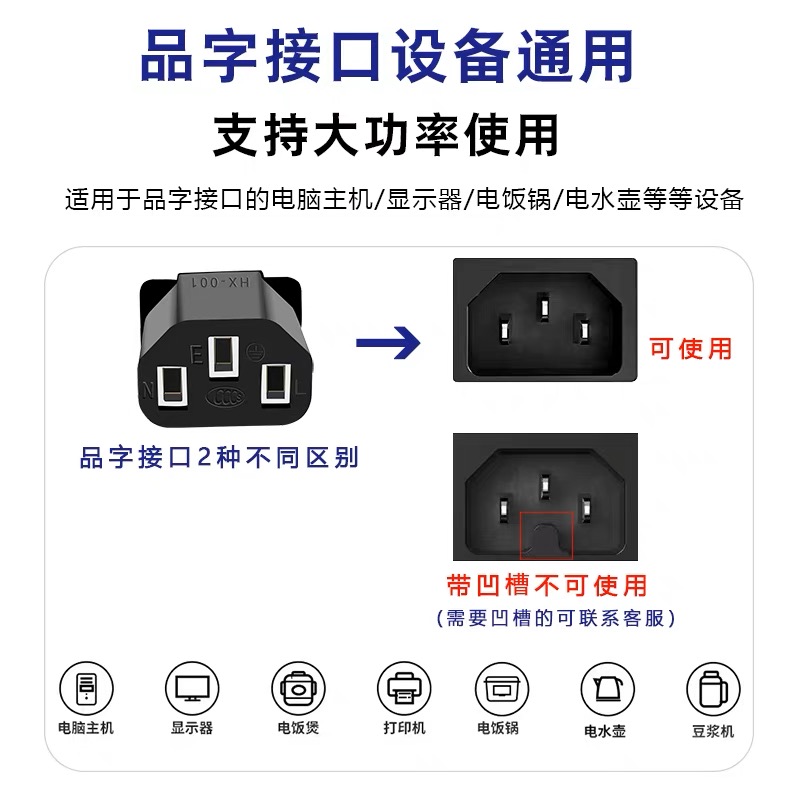 品字接口设备通用

支持大功率使用

适用于品字接口的电脑主机/显示器/电饭锅/电水壶等等设备

HX-001

E

N

L

CCC

品字接口2种不同区别

可使用

带凹槽不可使用

(需要凹槽的可联系客服)

电脑主机

显示器

电饭煲

打印机

电饭锅

电水壶

豆浆机