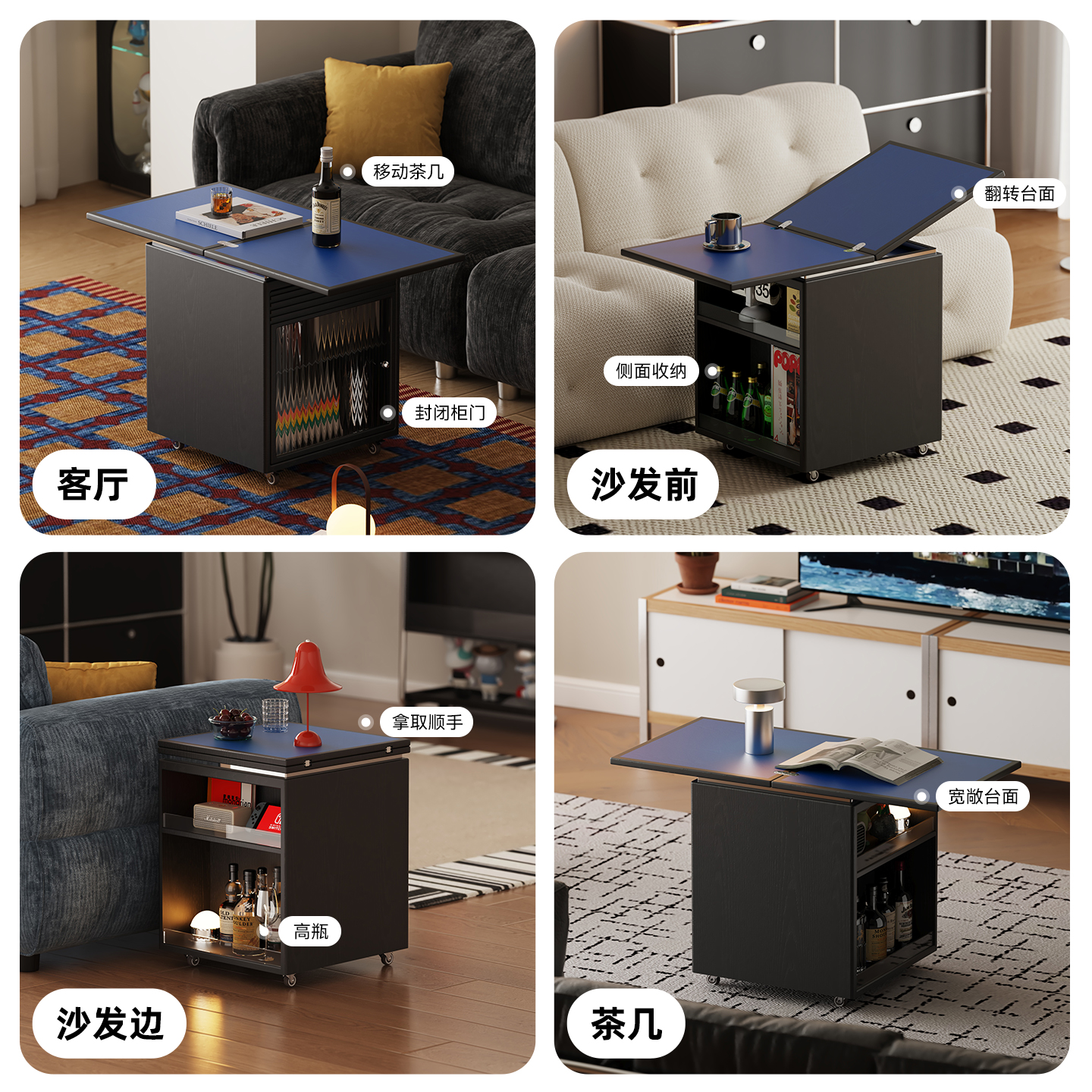 移动茶几

封闭柜门

客厅

翻转台面

侧面收纳

沙发前

拿取顺手

高瓶

沙发边

宽敞台面

茶几