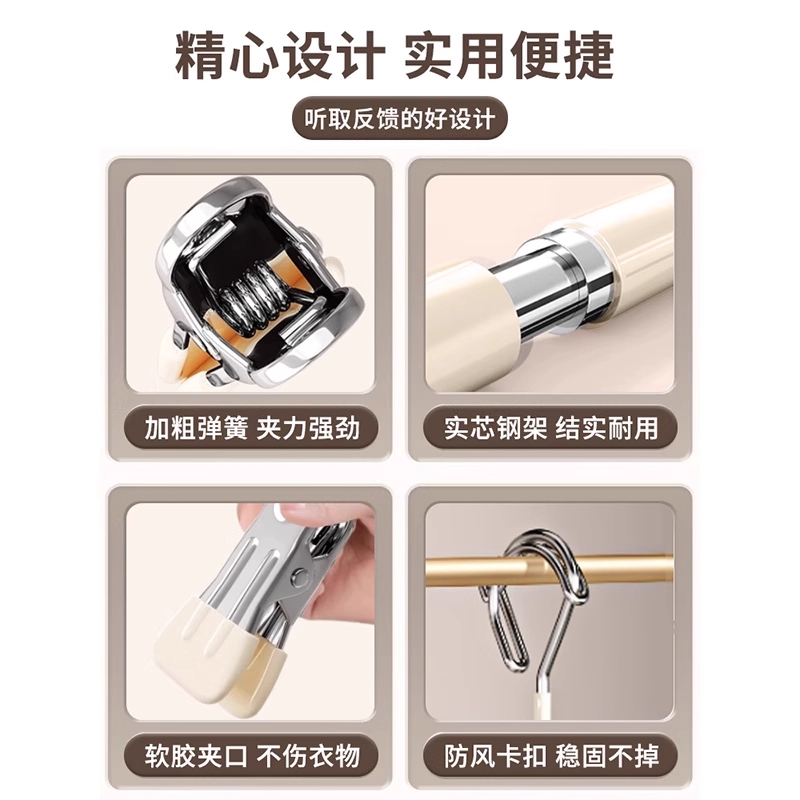 精心设计 实用便捷

听取反馈的好设计

加粗弹簧 夹力强劲

实芯钢架 结实耐用

软胶夹口 不伤衣物

防风卡扣 稳固不掉