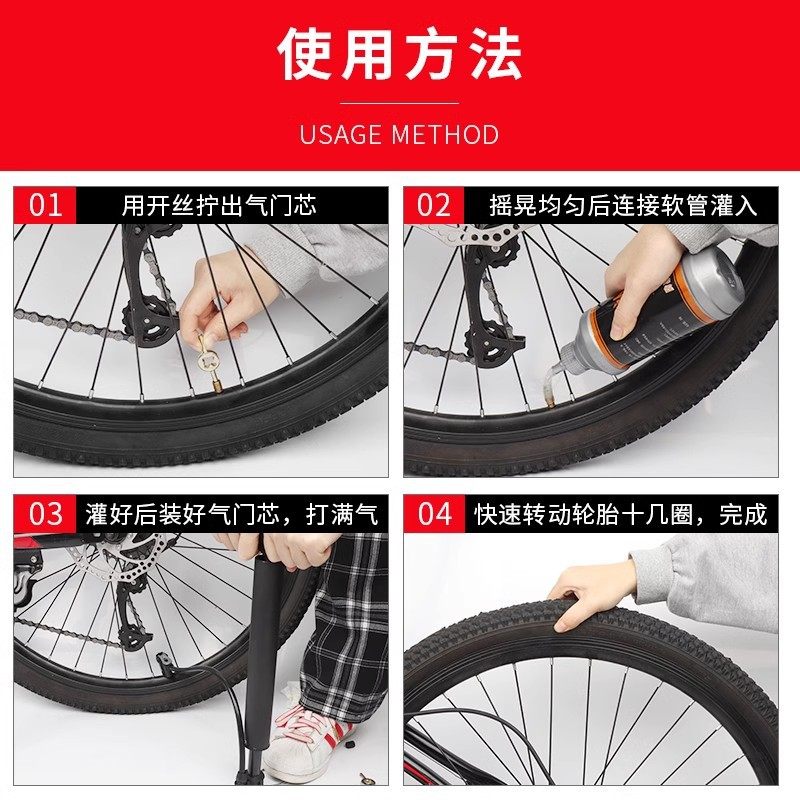 使用方法

USAGE METHOD

01 用开丝拧出气门芯

02 摇晃均匀后连接软管灌入

03 灌好后装好气门芯，打满气

04 快速转动轮胎十几圈，完成