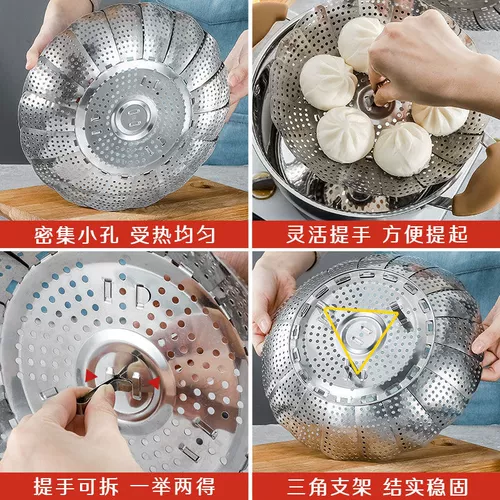 密集小孔 受热均匀

灵活提手 方便提起

提手可拆 一举两得

三角支架 结实稳固