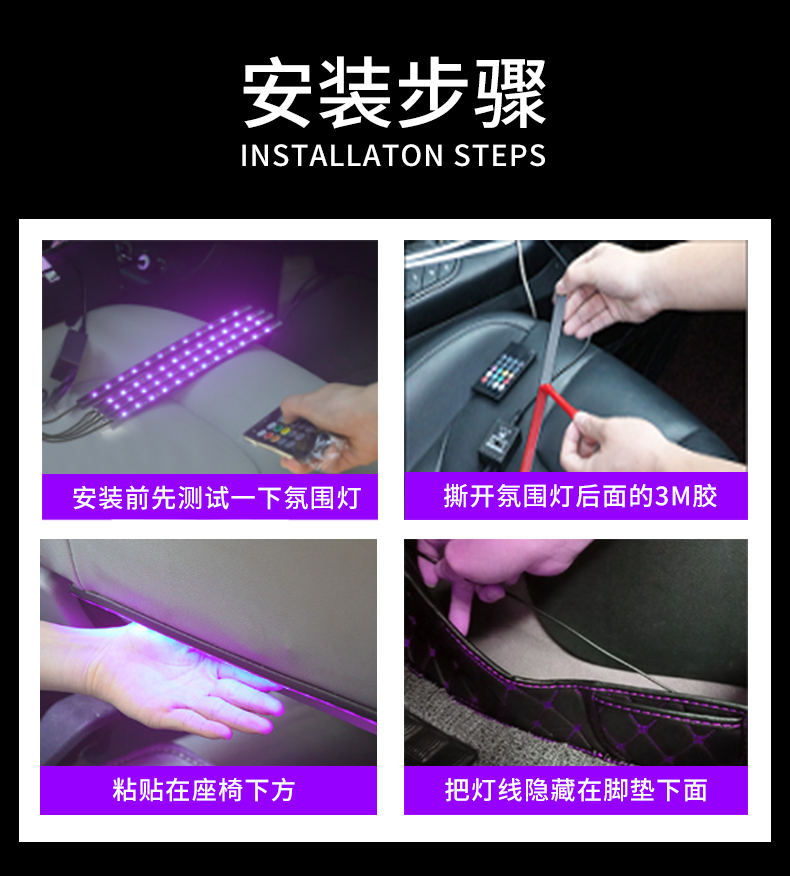 安装步骤
INSTALLATON STEPS

安装前先测试一下氛围灯

撕开氛围灯后面的3M胶

粘贴在座椅下方

把灯线隐藏在脚垫下面