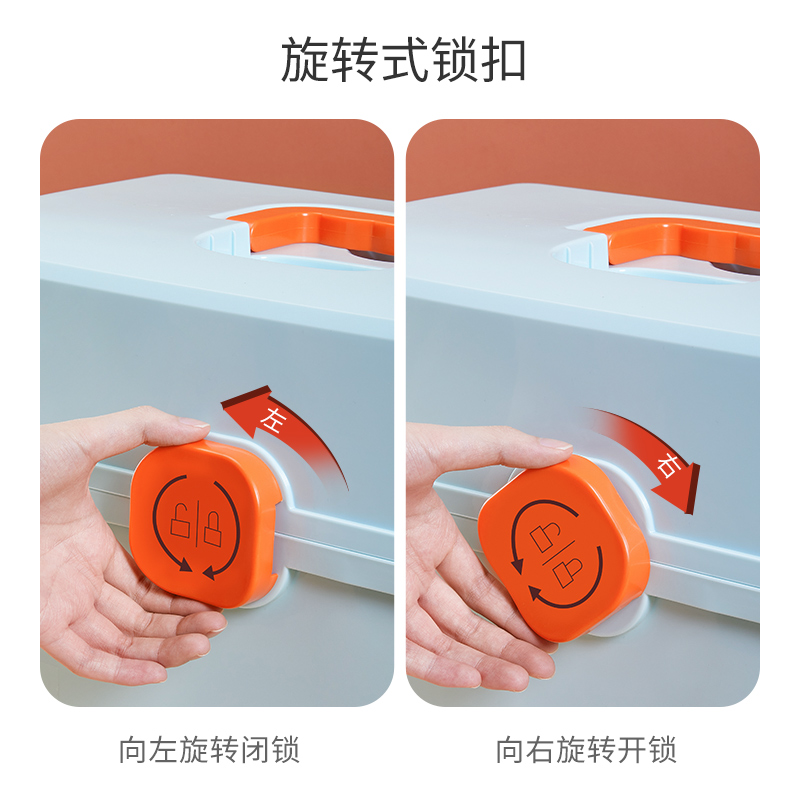 旋转式锁扣

左

右

向左旋转闭锁

向右旋转开锁