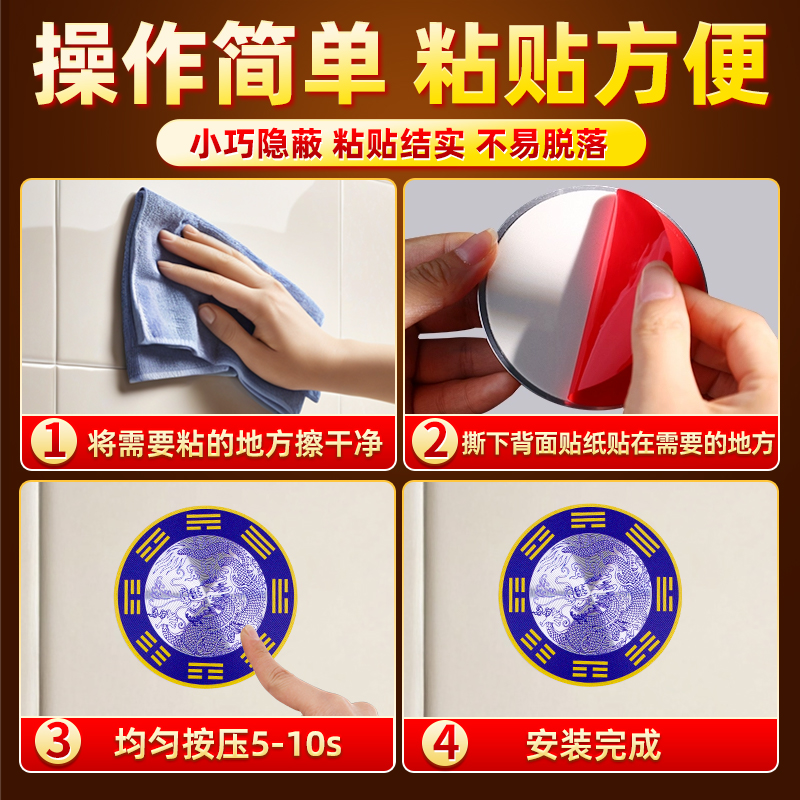 操作简单 粘贴方便

小巧隐蔽 粘贴结实 不易脱落

1 将需要粘的地方擦干净

2 撕下背面贴纸贴在需要的地方

3 均匀按压5-10s

4 安装完成