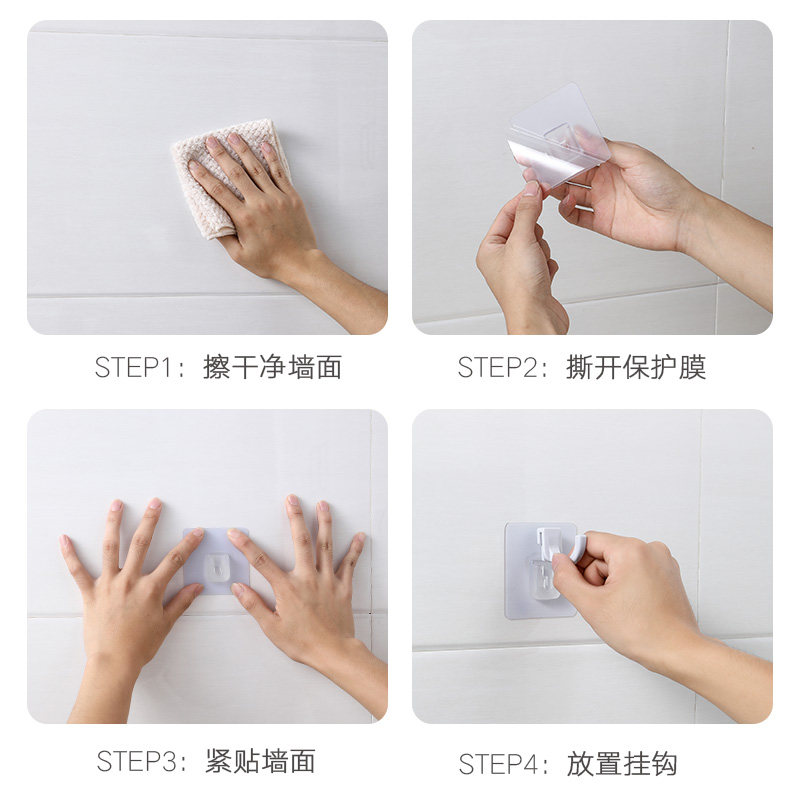 STEP1：擦干净墙面

STEP2：撕开保护膜

STEP3：紧贴墙面

STEP4：放置挂钩