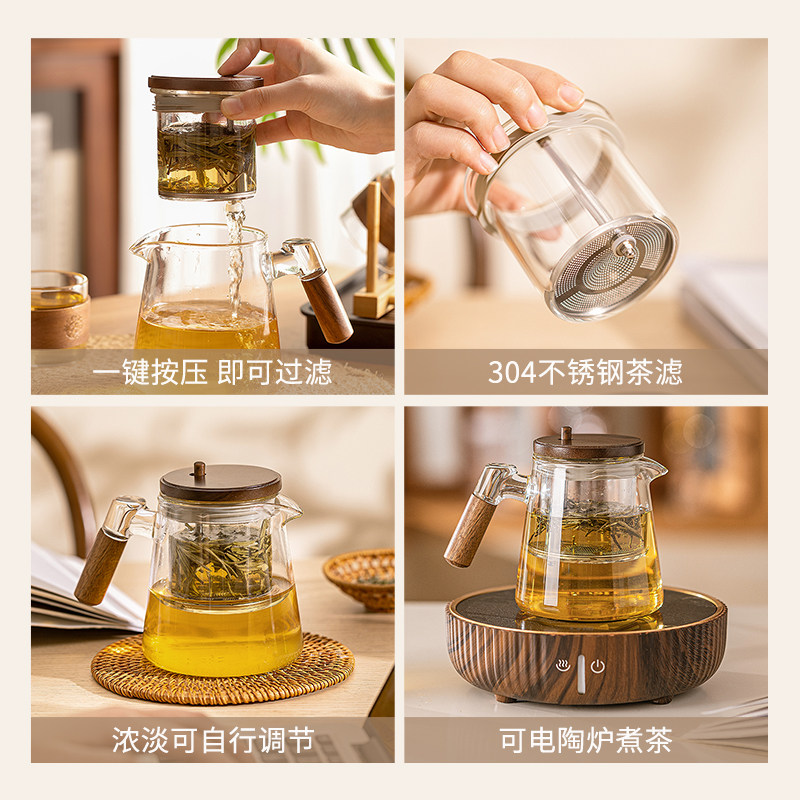 一键按压 即可过滤

304不锈钢茶滤

浓淡可自行调节

可电陶炉煮茶