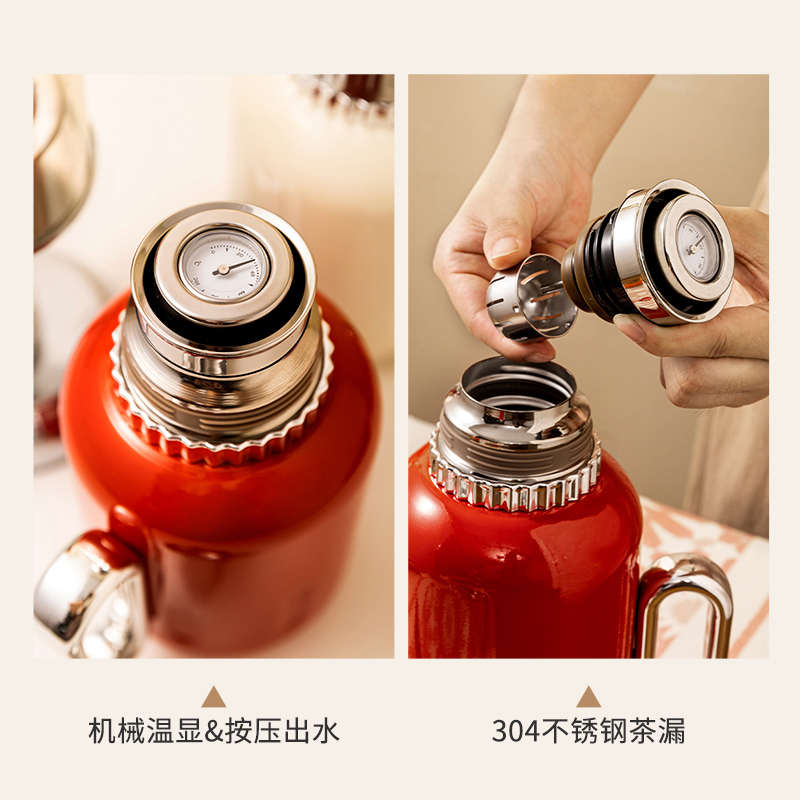 机械温显&按压出水

304不锈钢茶漏