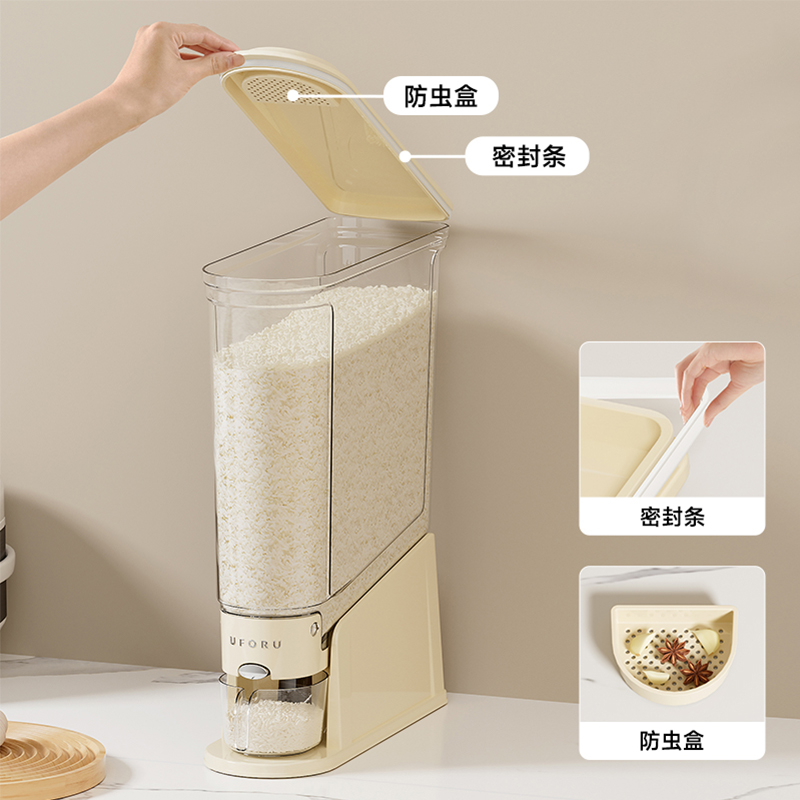 防虫盒

密封条

UFORU

密封条

防虫盒