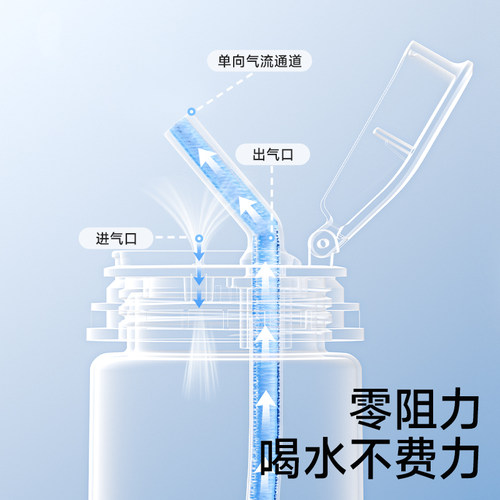 单向气流通道

出气口

进气口

零阻力
喝水不费力