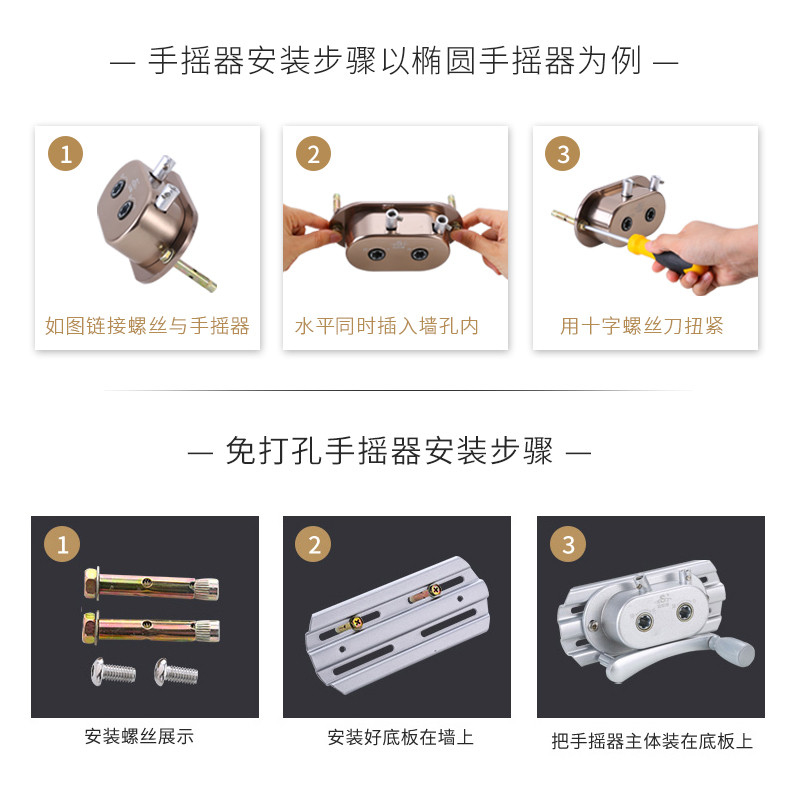 — 手摇器安装步骤以椭圆手摇器为例 —

1
如图链接螺丝与手摇器

2
水平同时插入墙孔内

3
用十字螺丝刀扭紧

— 免打孔手摇器安装步骤 —

1
安装螺丝展示

2
安装好底板在墙上

3
把手摇器主体装在底板上