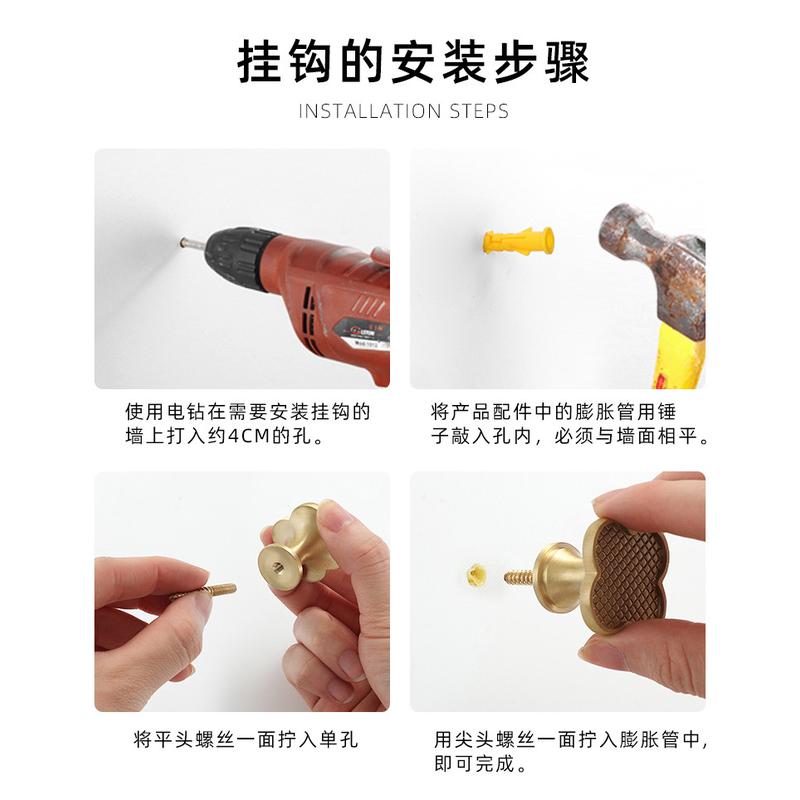 挂钩的安装步骤

INSTALLATION STEPS

使用电钻在需要安装挂钩的墙上打入约4CM的孔。

将产品配件中的膨胀管用锤子敲入孔内，必须与墙面相平。

将平头螺丝一面拧入单孔

用尖头螺丝一面拧入膨胀管中，即可完成。