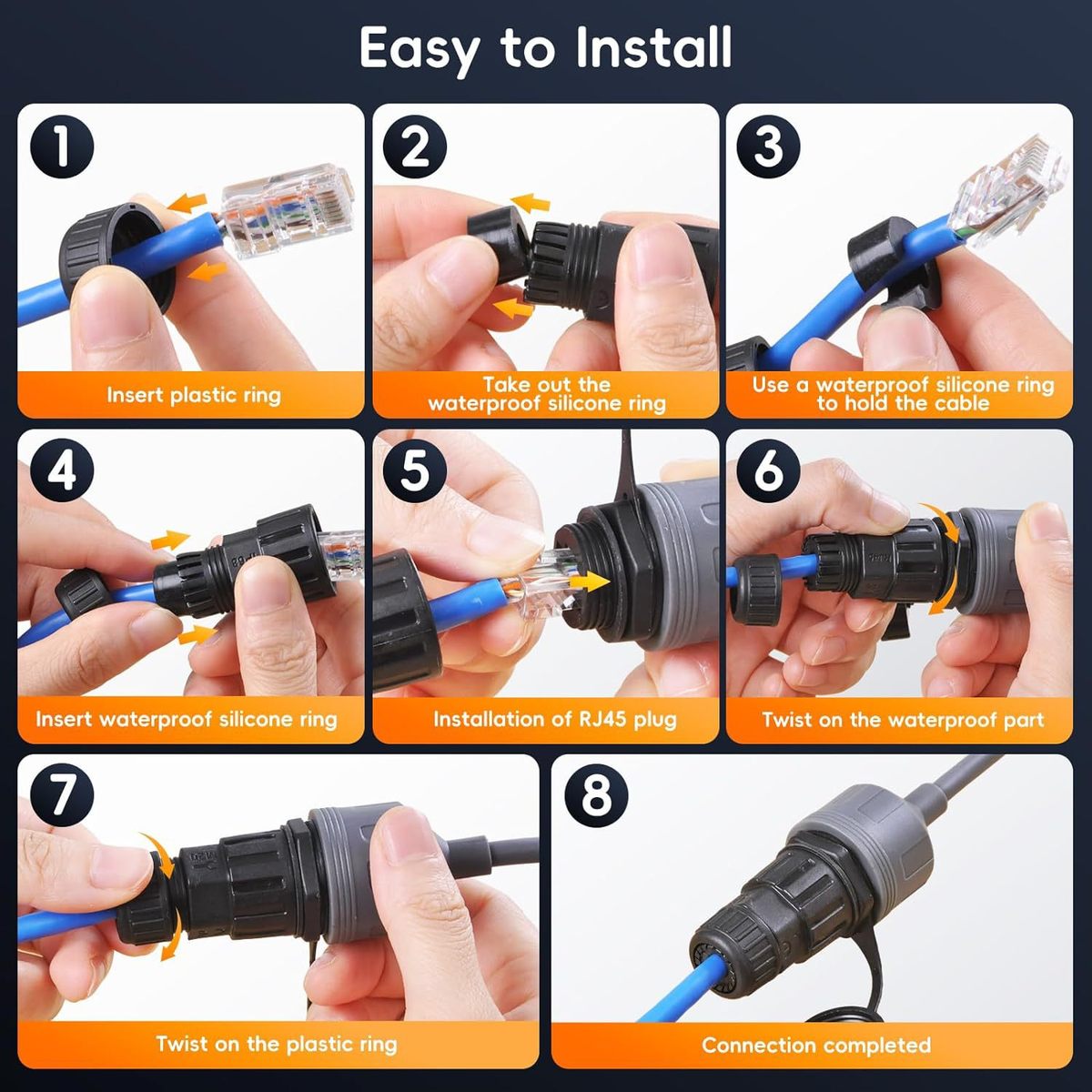 Easy to Install

1
Insert plastic ring

2
Take out the waterproof silicone ring

3
Use a waterproof silicone ring to hold the cable

4
Insert waterproof silicone ring

5
Installation of RJ45 plug

6
Twist on the waterproof part

7
Twist on the plastic ring

8
Connection completed