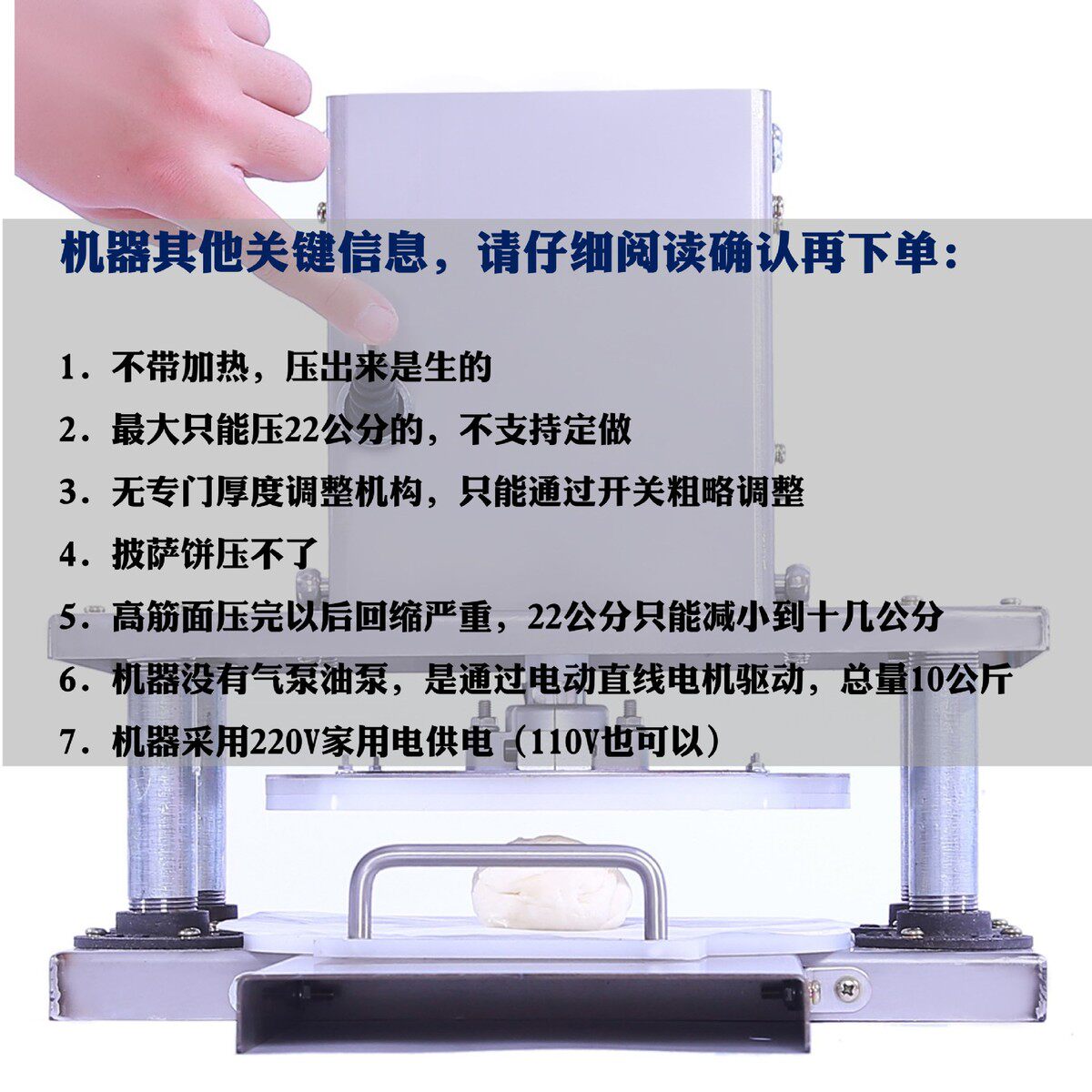 机器其他关键信息，请仔细阅读确认再下单：

1．不带加热，压出来是生的

2．最大只能压22公分的，不支持定做

3．无专门厚度调整机构，只能通过开关粗略调整

4．披萨饼压不了

5．高筋面压完以后回缩严重，22公分只能减小到十几公分

6．机器没有气泵油泵，是通过电动直线电机驱动，总量10公斤

7．机器采用220V家用电供电（110V也可以）