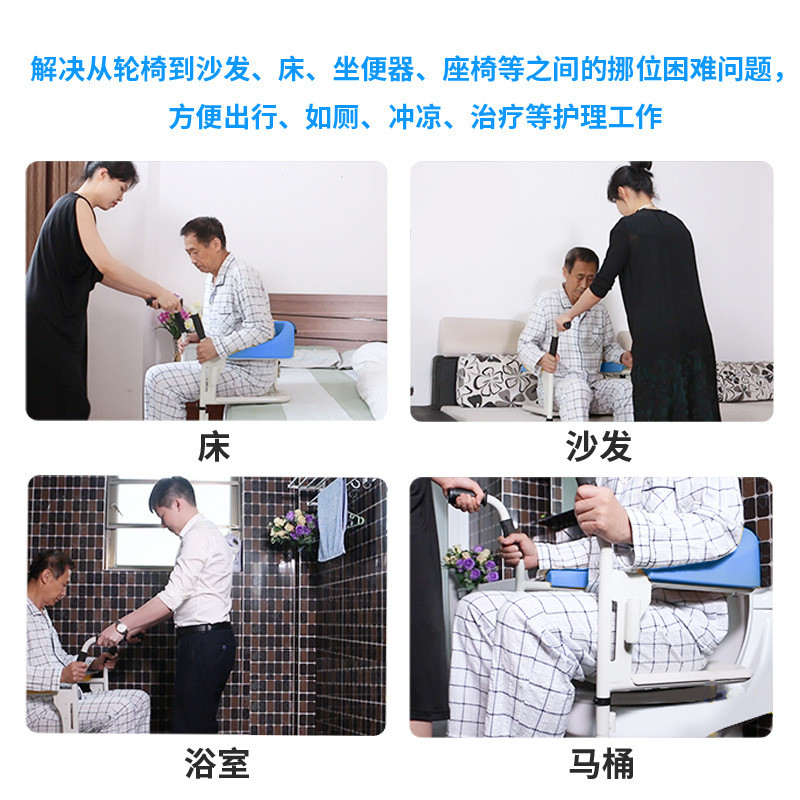 解决从轮椅到沙发、床、坐便器、座椅等之间的挪位困难问题，方便出行、如厕、冲凉、治疗等护理工作

床

沙发

浴室

马桶