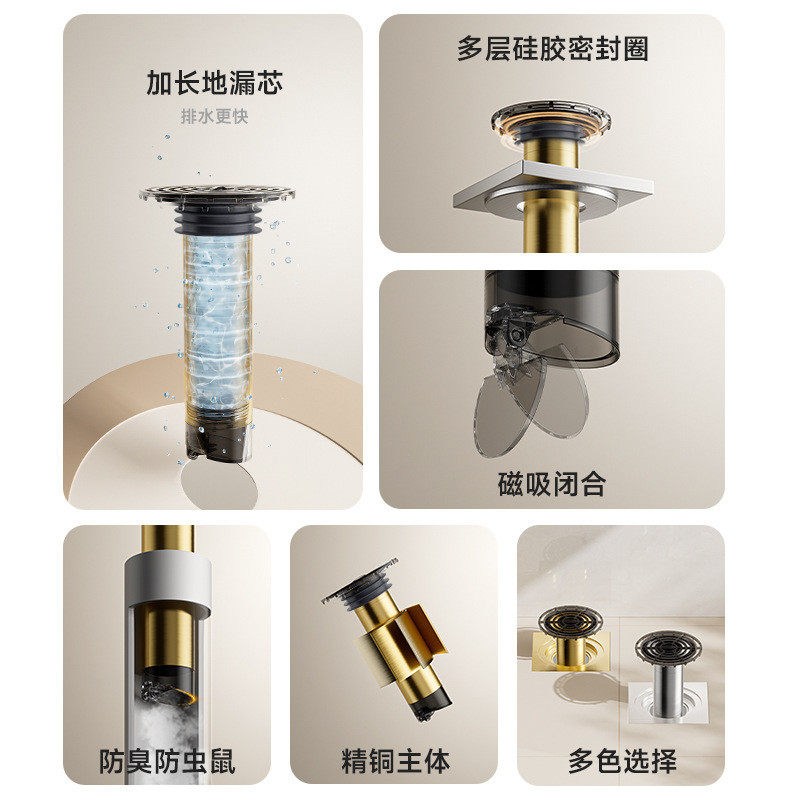 加长地漏芯
排水更快

多层硅胶密封圈

磁吸闭合

防臭防虫鼠

精铜主体

多色选择