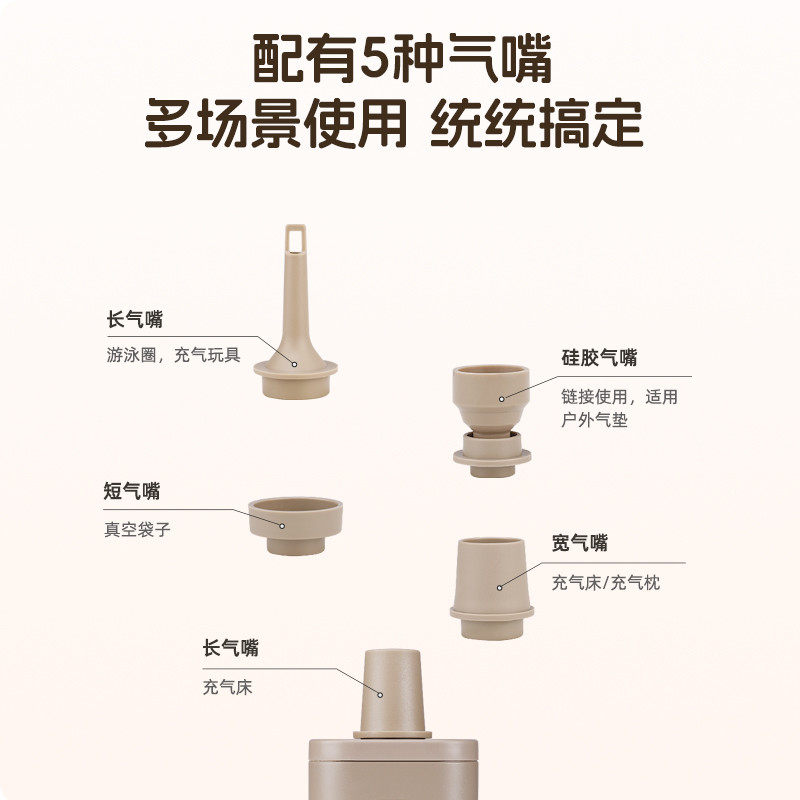 配有5种气嘴
多场景使用 统统搞定

长气嘴
游泳圈，充气玩具

硅胶气嘴
链接使用，适用户外气垫

短气嘴
真空袋子

宽气嘴
充气床/充气枕

长气嘴
充气床