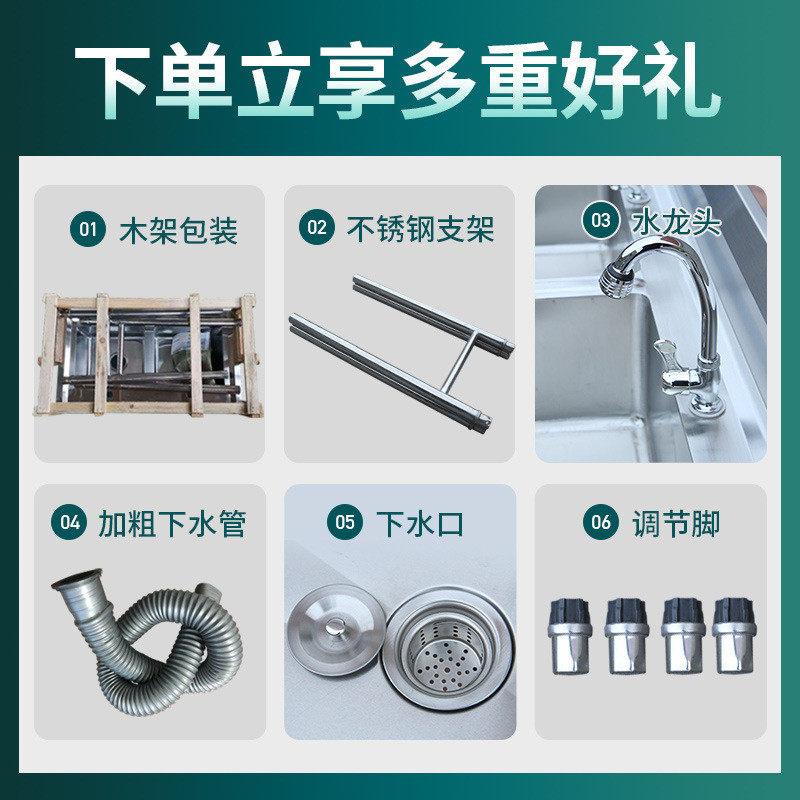 下单立享多重好礼

01 木架包装

02 不锈钢支架

03 水龙头

04 加粗下水管

05 下水口

06 调节脚