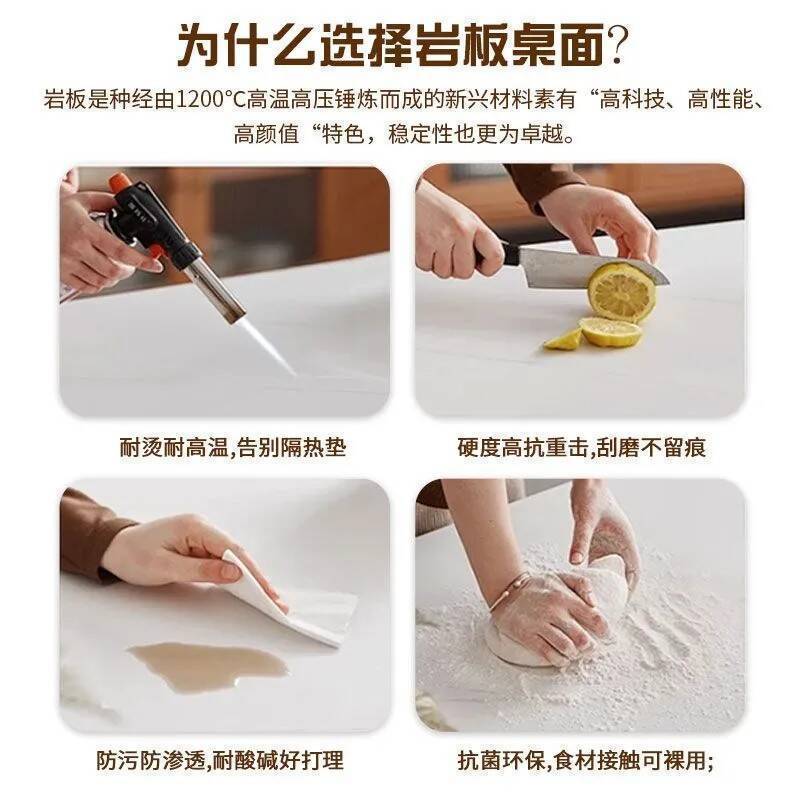 为什么选择岩板桌面?

岩板是种经由1200°C高温高压锤炼而成的新兴材料素有“高科技、高性能、高颜值“特色，稳定性也更为卓越。

耐烫耐高温,告别隔热垫

硬度高抗重击,刮磨不留痕

防污防渗透,耐酸碱好打理

抗菌环保,食材接触可裸用;