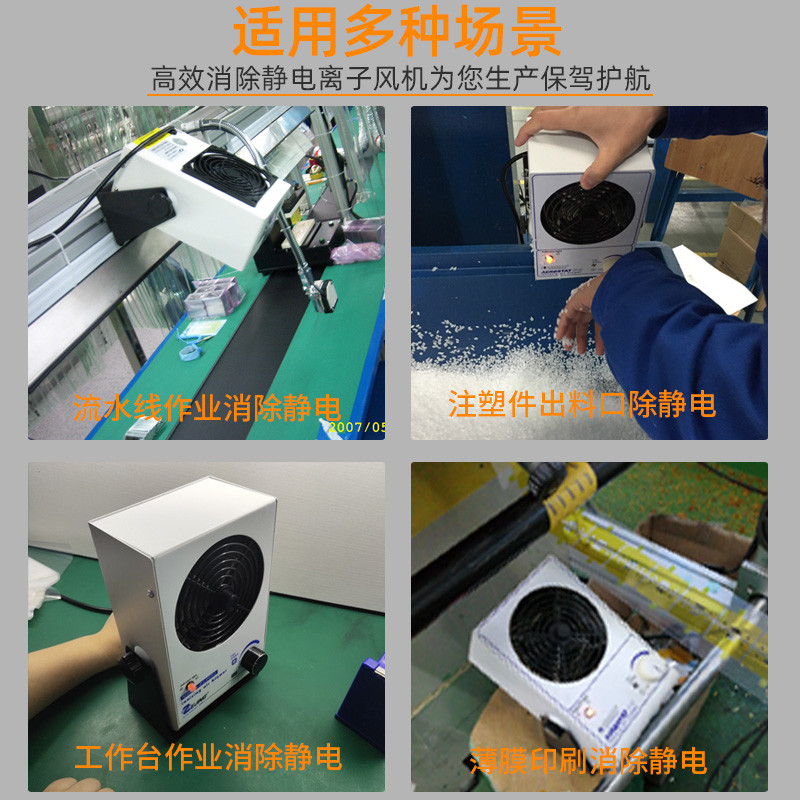 适用多种场景

高效消除静电离子风机为您生产保驾护航

流水线作业消除静电

2007/05

注塑件出料口除静电

工作台作业消除静电

薄膜印刷消除静电