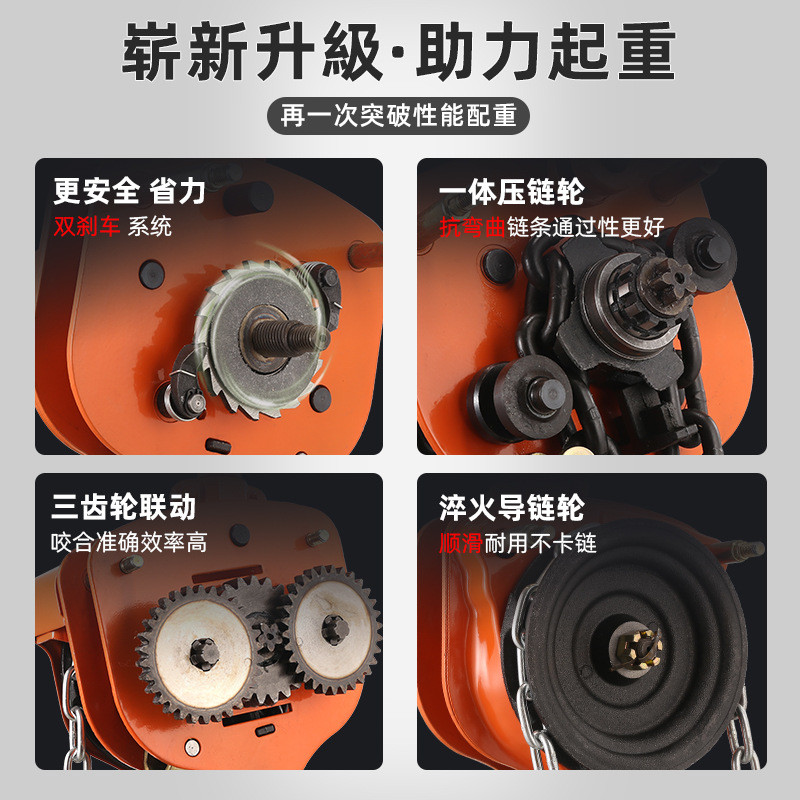 崭新升級·助力起重

再一次突破性能配重

更安全 省力
双刹车 系统

一体压链轮
抗弯曲链条通过性更好

三齿轮联动
咬合准确效率高

淬火导链轮
顺滑耐用不卡链