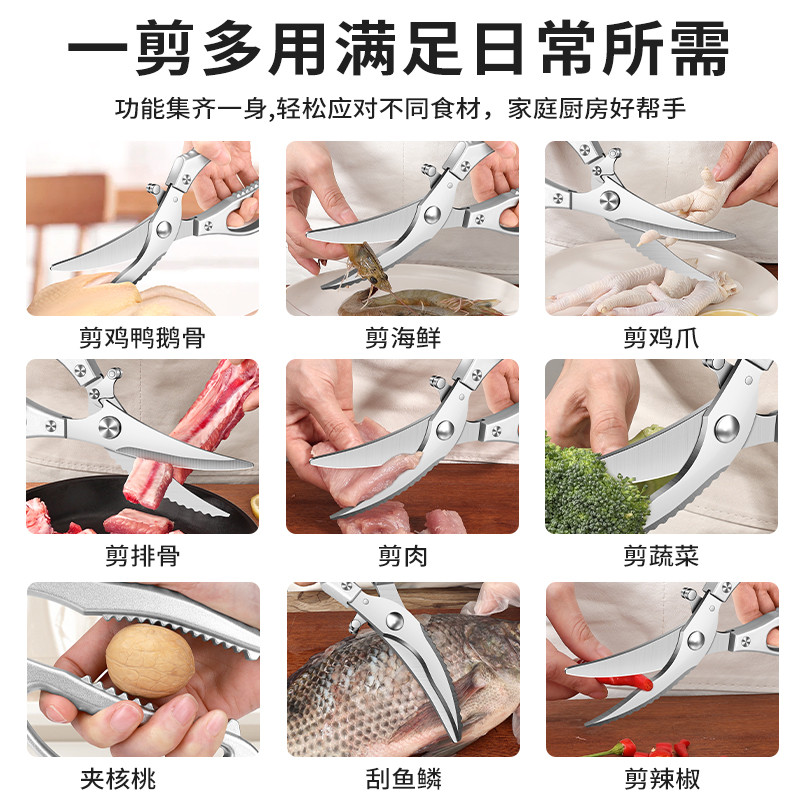 一剪多用满足日常所需

功能集齐一身,轻松应对不同食材，家庭厨房好帮手

剪鸡鸭鹅骨

剪海鲜

剪鸡爪

剪排骨

剪肉

剪蔬菜

夹核桃

刮鱼鳞

剪辣椒