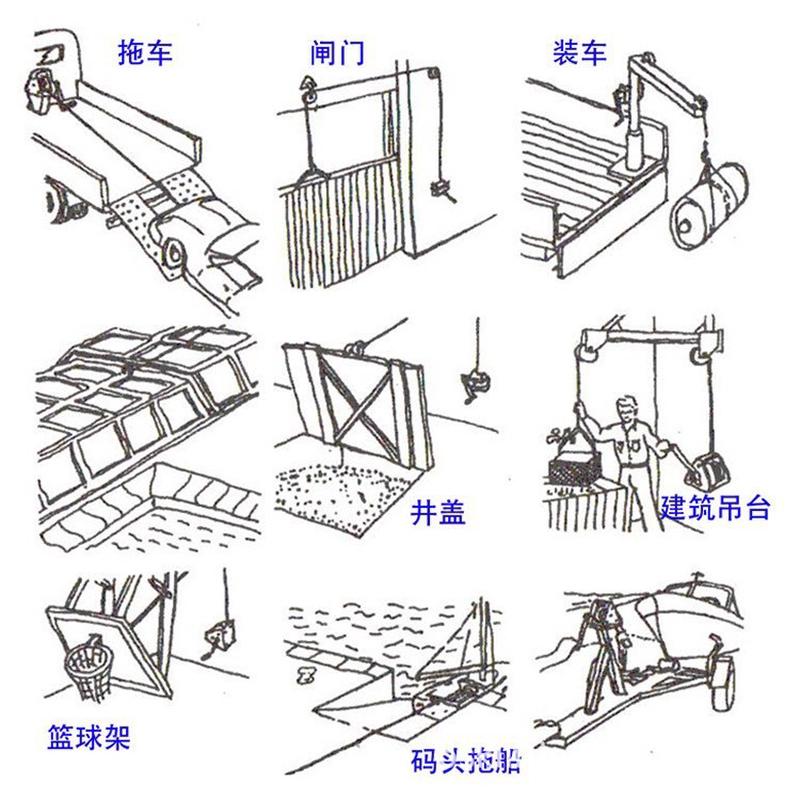 拖车

闸门

装车

井盖

建筑吊台

篮球架

码头拖船