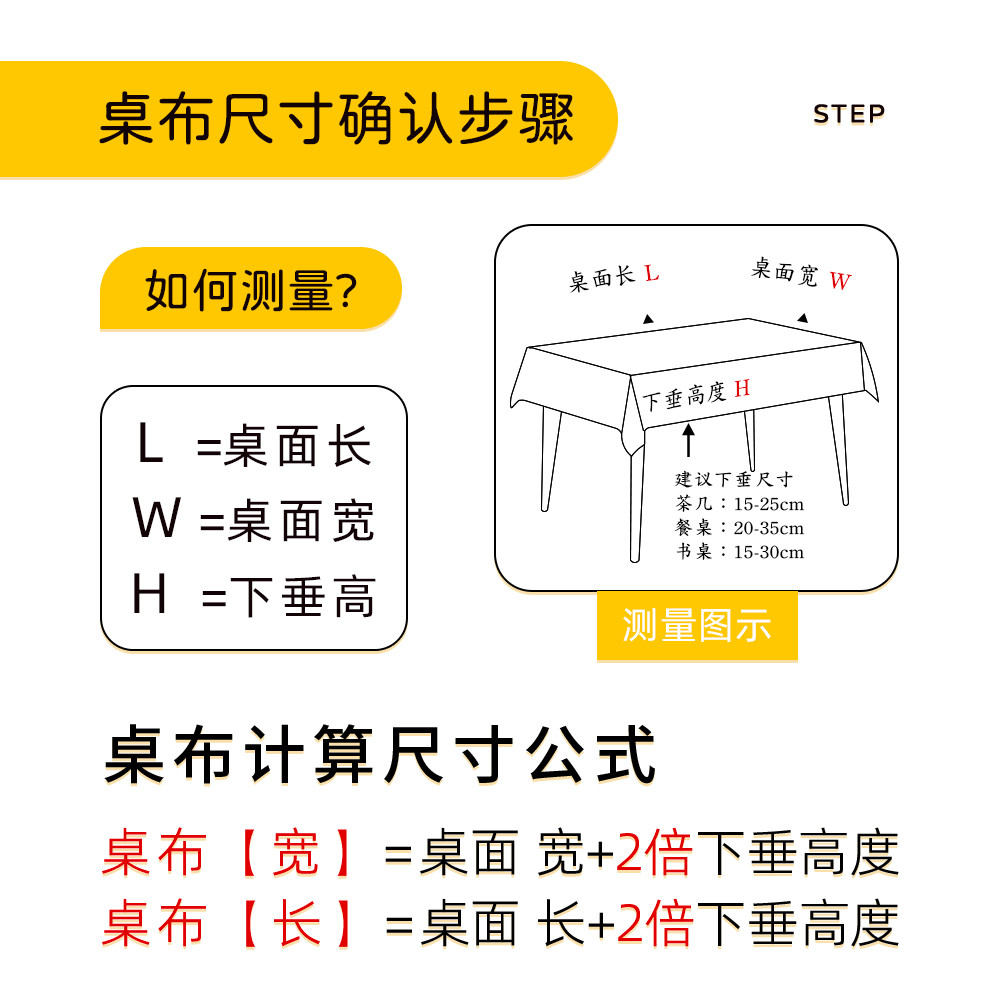 桌布尺寸确认步骤

STEP

如何测量?

L =桌面长
W =桌面宽
H =下垂高

桌面长 L
桌面宽 W
下垂高度 H
建议下垂尺寸
茶几：15-25cm
餐桌：20-35cm
书桌：15-30cm

测量图示

桌布计算尺寸公式

桌布【宽】=桌面 宽+2倍下垂高度
桌布【长】=桌面 长+2倍下垂高度