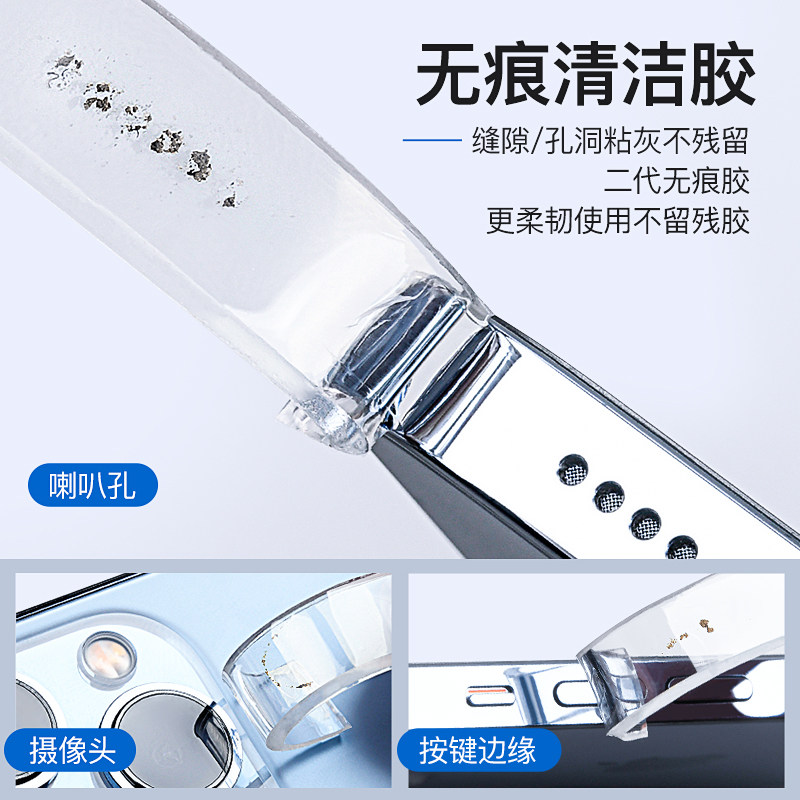 无痕清洁胶

缝隙/孔洞粘灰不残留
二代无痕胶
更柔韧使用不留残胶

喇叭孔

摄像头

按键边缘