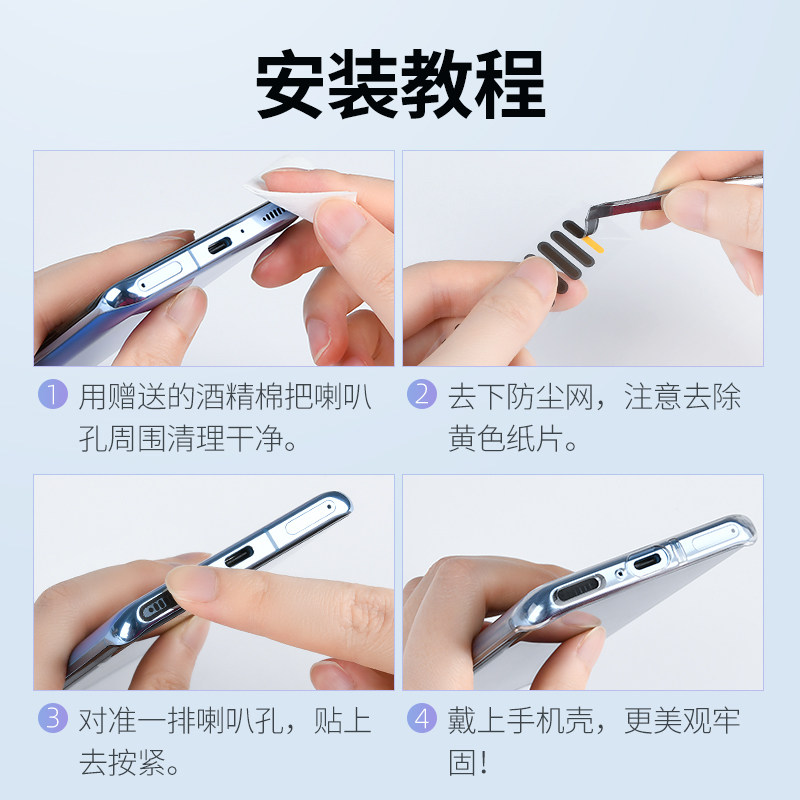 安装教程

1 用赠送的酒精棉把喇叭孔周围清理干净。

2 去下防尘网，注意去除黄色纸片。

3 对准一排喇叭孔，贴上去按紧。

4 戴上手机壳，更美观牢固!