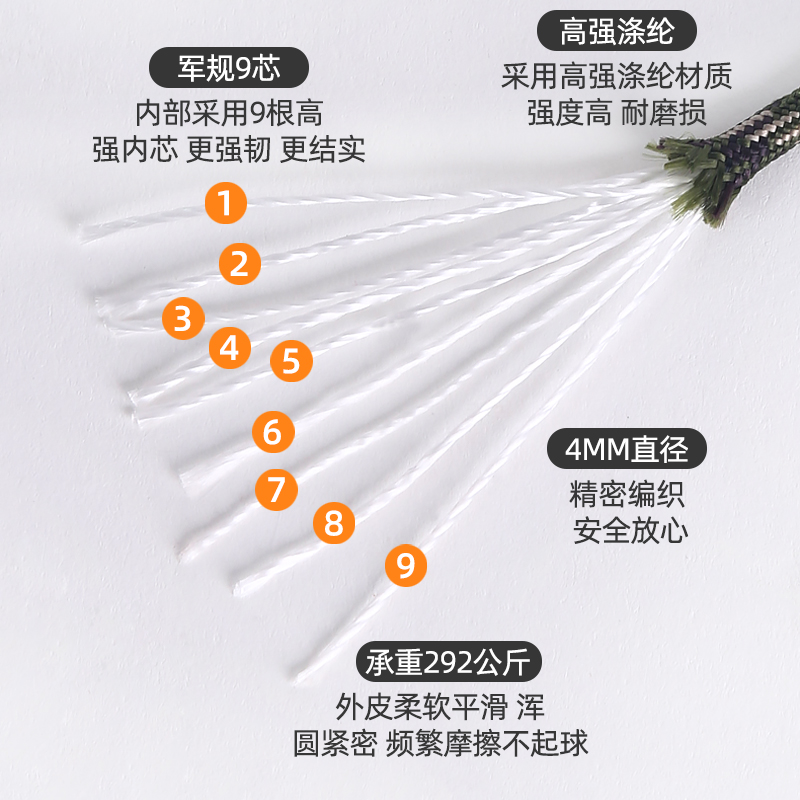 军规9芯
内部采用9根高强内芯 更强韧 更结实

高强涤纶
采用高强涤纶材质 强度高 耐磨损

1
2
3
4
5
6
7
8
9

4MM直径
精密编织 安全放心

承重292公斤
外皮柔软平滑 浑圆紧密 频繁摩擦不起球