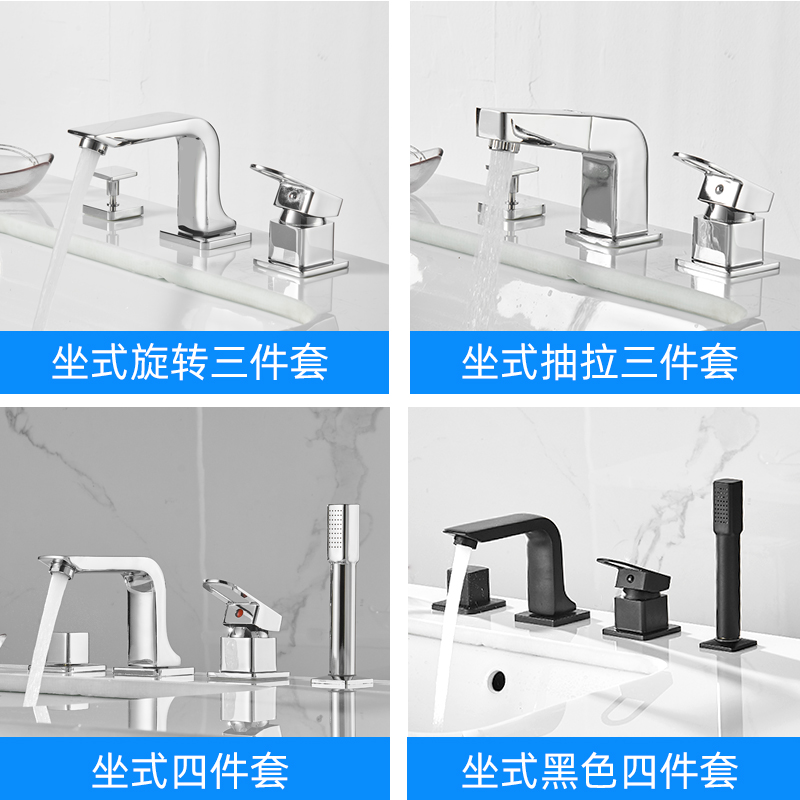 坐式旋转三件套

坐式抽拉三件套

坐式四件套

坐式黑色四件套