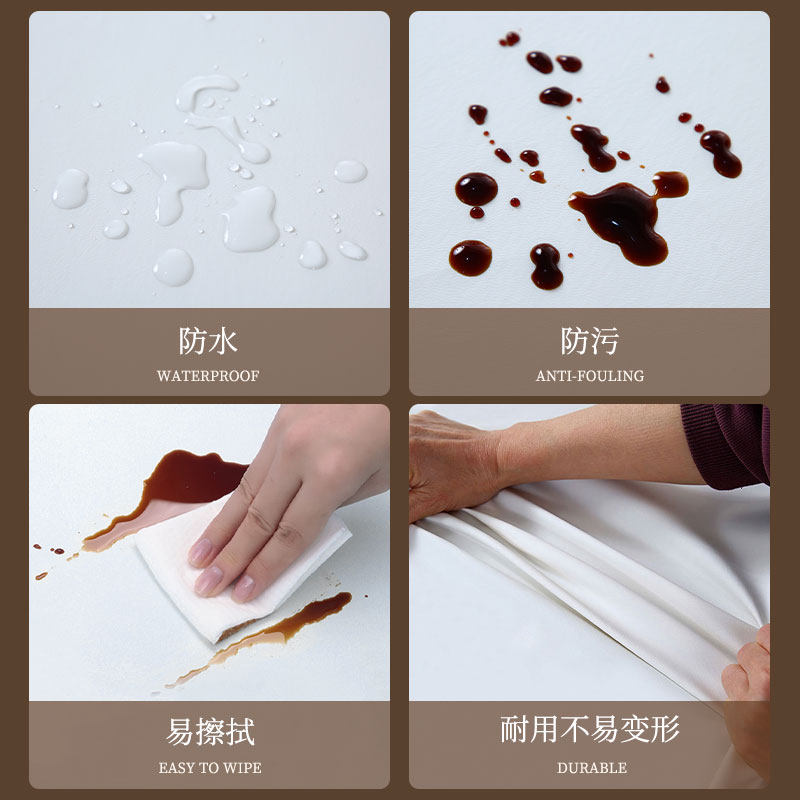 防水
WATERPROOF

防污
ANTI-FOULING

易擦拭
EASY TO WIPE

耐用不易变形
DURABLE