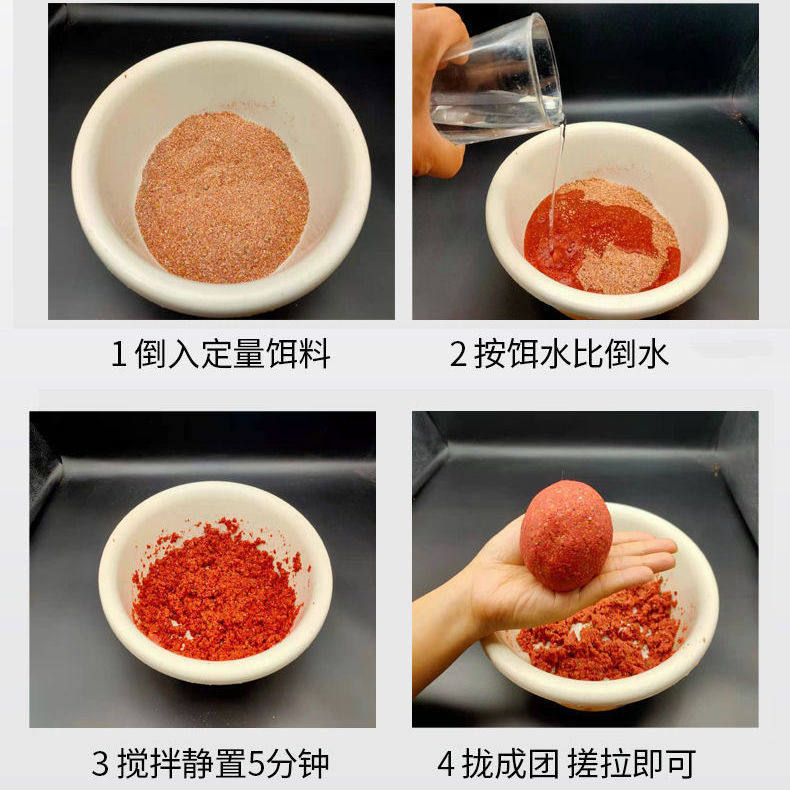 1 倒入定量饵料

2 按饵水比倒水

3 搅拌静置5分钟

4 拢成团 搓拉即可