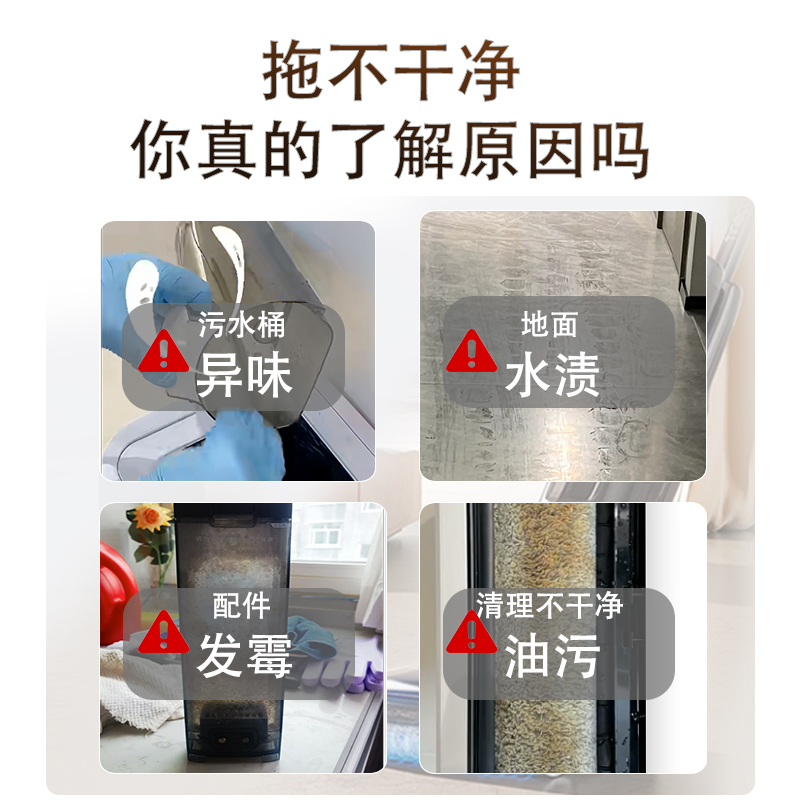 拖不干净
你真的了解原因吗

污水桶
异味

地面
水渍

配件
发霉

清理不干净
油污