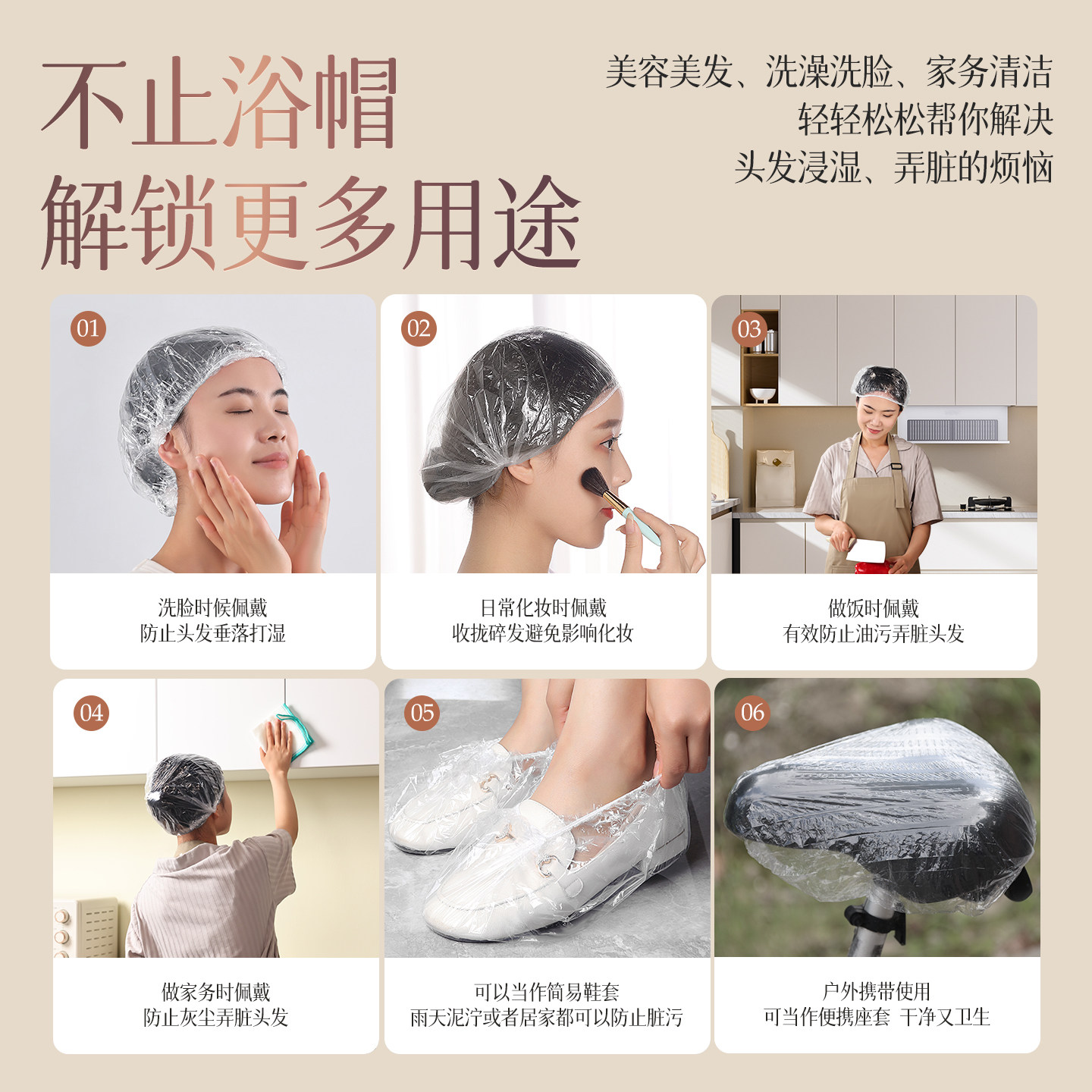 不止浴帽
解锁更多用途

美容美发、洗澡洗脸、家务清洁
轻轻松松帮你解决
头发浸湿、弄脏的烦恼

01
洗脸时候佩戴
防止头发垂落打湿

02
日常化妆时佩戴
收拢碎发避免影响化妆

03
做饭时佩戴
有效防止油污弄脏头发

04
做家务时佩戴
防止灰尘弄脏头发

05
可以当作简易鞋套
雨天泥泞或者居家都可以防止脏污

06
户外携带使用
可当作便携座套 干净又卫生