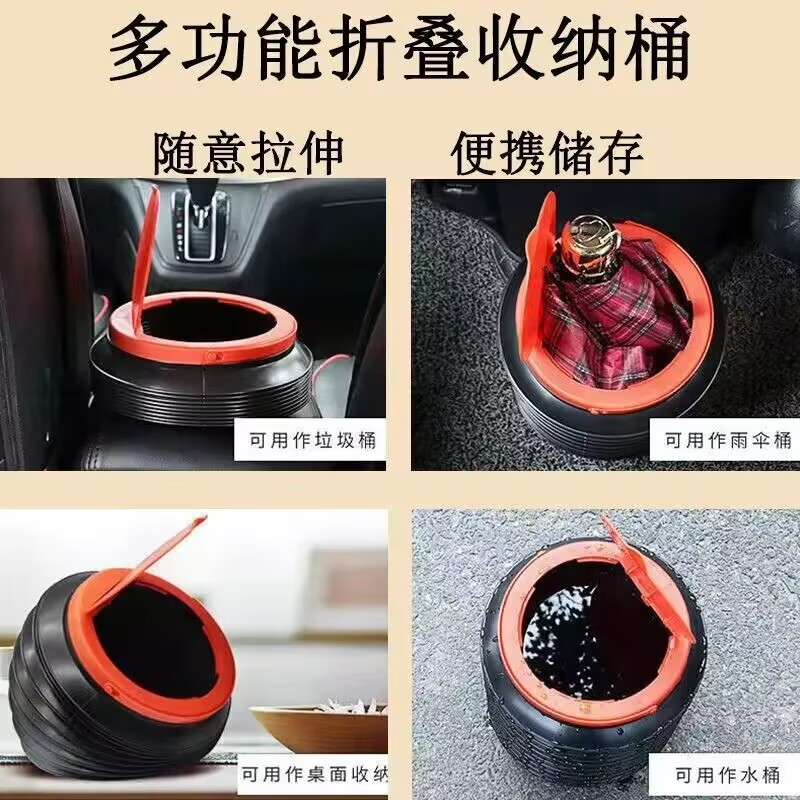 多功能折叠收纳桶

随意拉伸

便携储存

可用作垃圾桶

可用作雨伞桶

可用作桌面收纳

可用作水桶