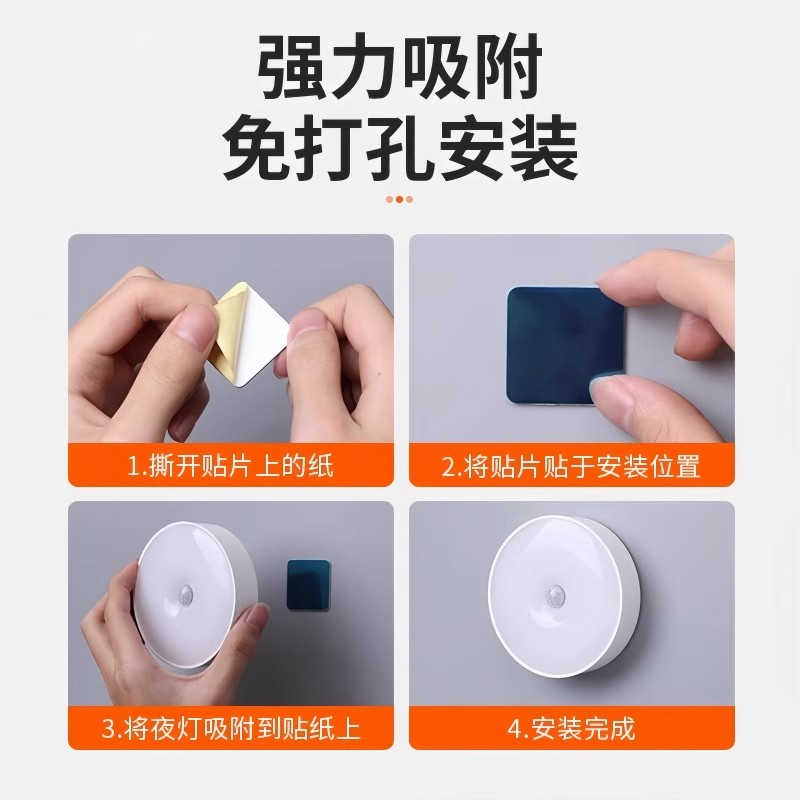 强力吸附
免打孔安装

1.撕开贴片上的纸

2.将贴片贴于安装位置

3.将夜灯吸附到贴纸上

4.安装完成