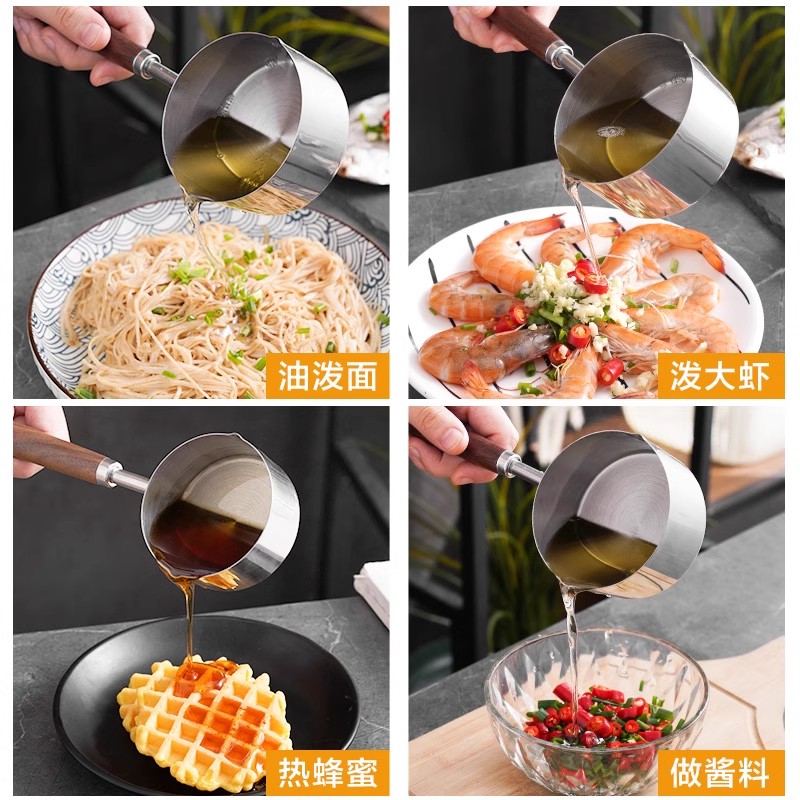 油泼面

泼大虾

热蜂蜜

做酱料