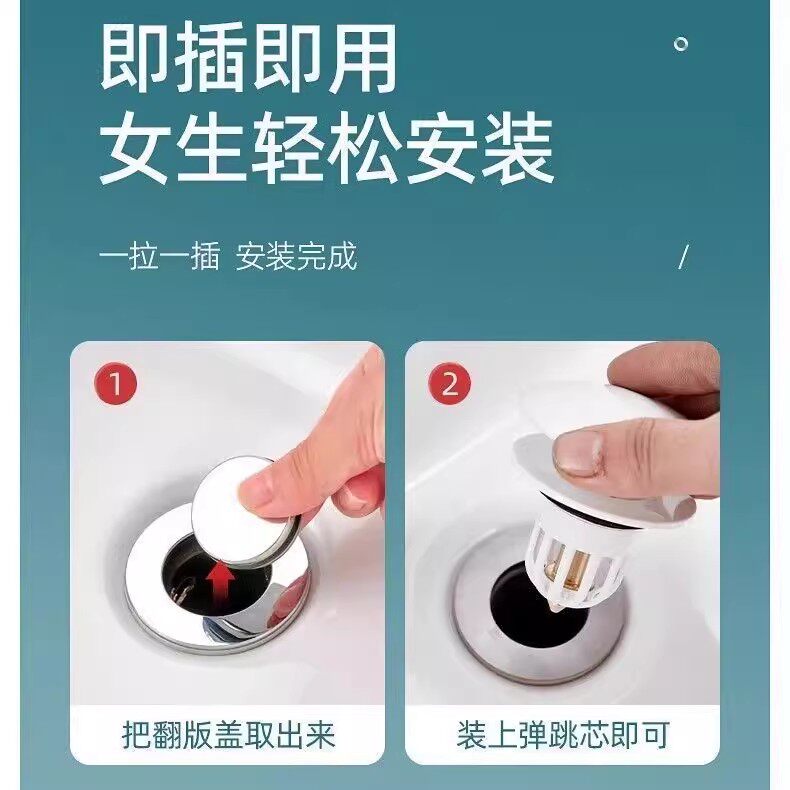 即插即用
女生轻松安装

一拉一插 安装完成

1

把翻版盖取出来

2

装上弹跳芯即可