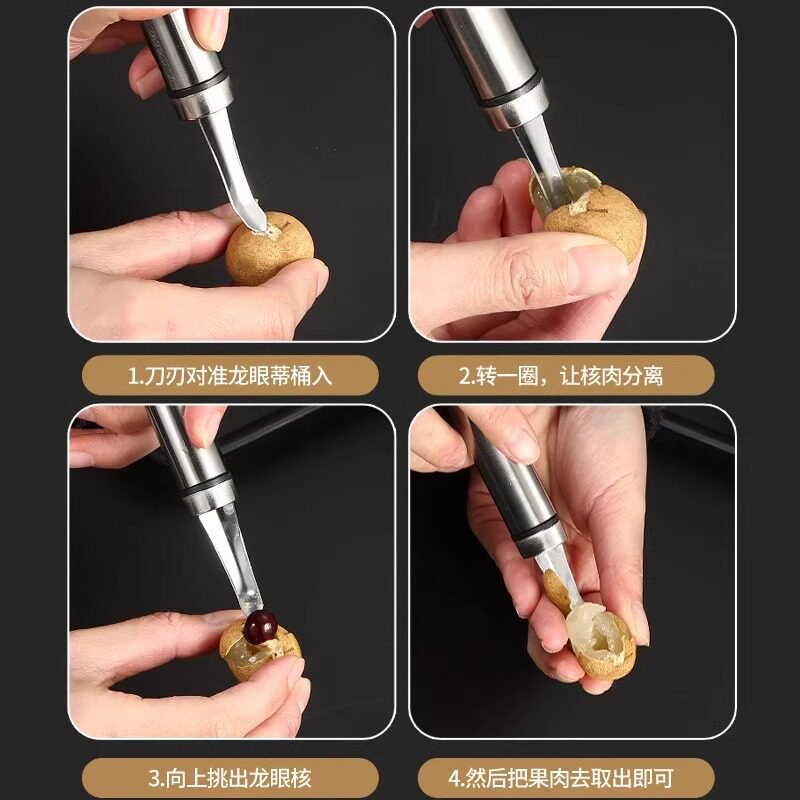 1.刀刃对准龙眼蒂桶入

2.转一圈，让核肉分离

3.向上挑出龙眼核

4.然后把果肉去取出即可