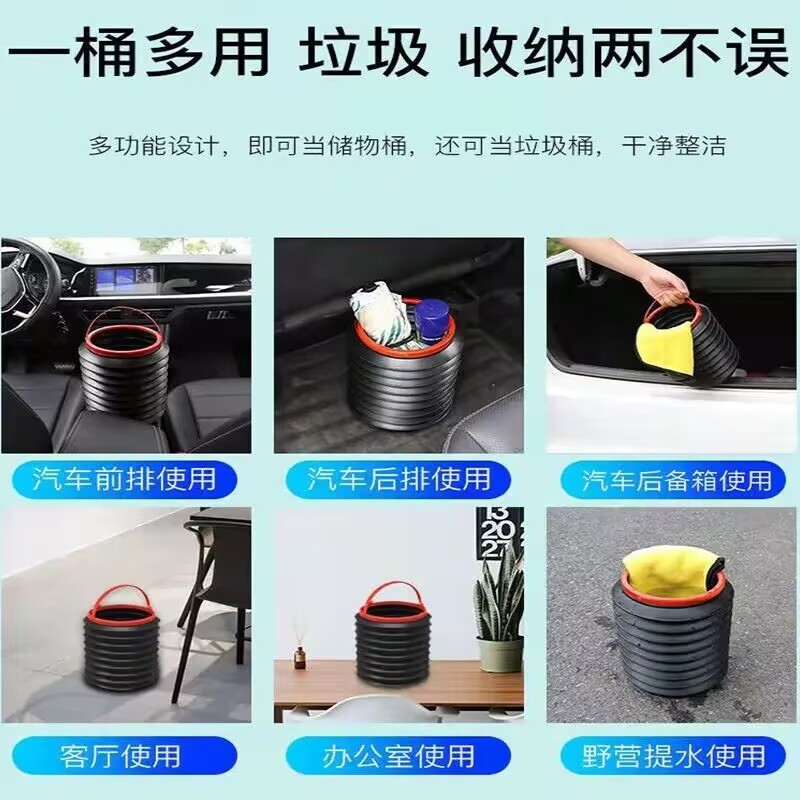 一桶多用 垃圾 收纳两不误

多功能设计，即可当储物桶，还可当垃圾桶，干净整洁

汽车前排使用

汽车后排使用

汽车后备箱使用

13
20
27

客厅使用

办公室使用

野营提水使用