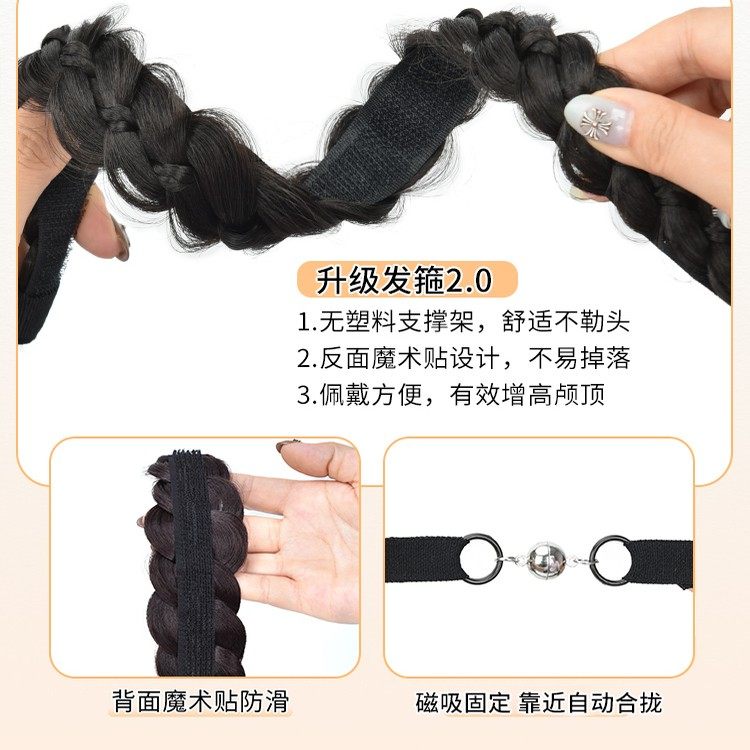 升级发箍2.0

1.无塑料支撑架，舒适不勒头
2.反面魔术贴设计，不易掉落
3.佩戴方便，有效增高颅顶

背面魔术贴防滑

磁吸固定 靠近自动合拢