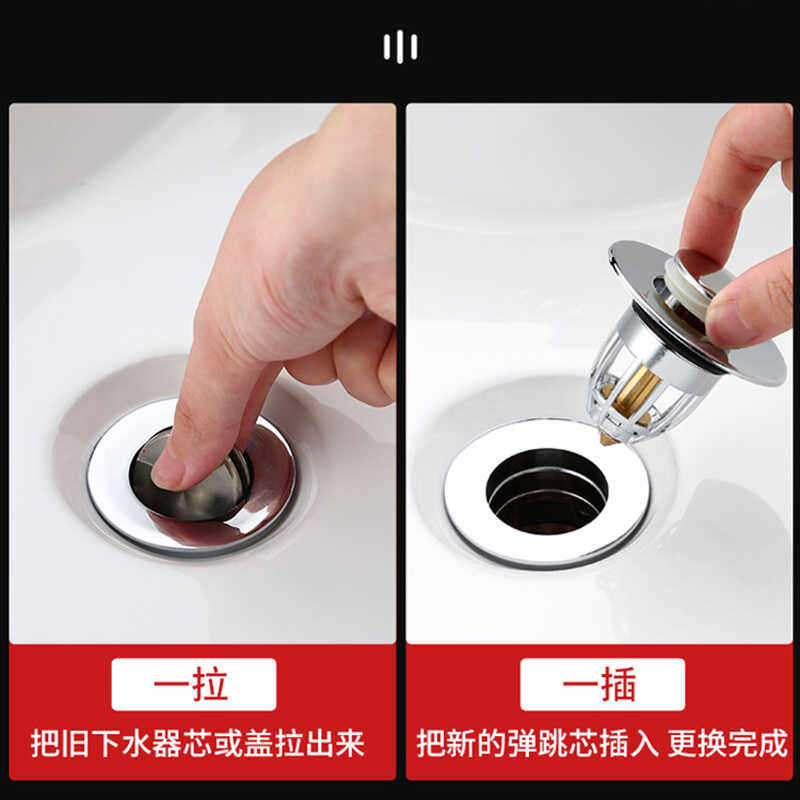 一拉

把旧下水器芯或盖拉出来

一插

把新的弹跳芯插入 更换完成