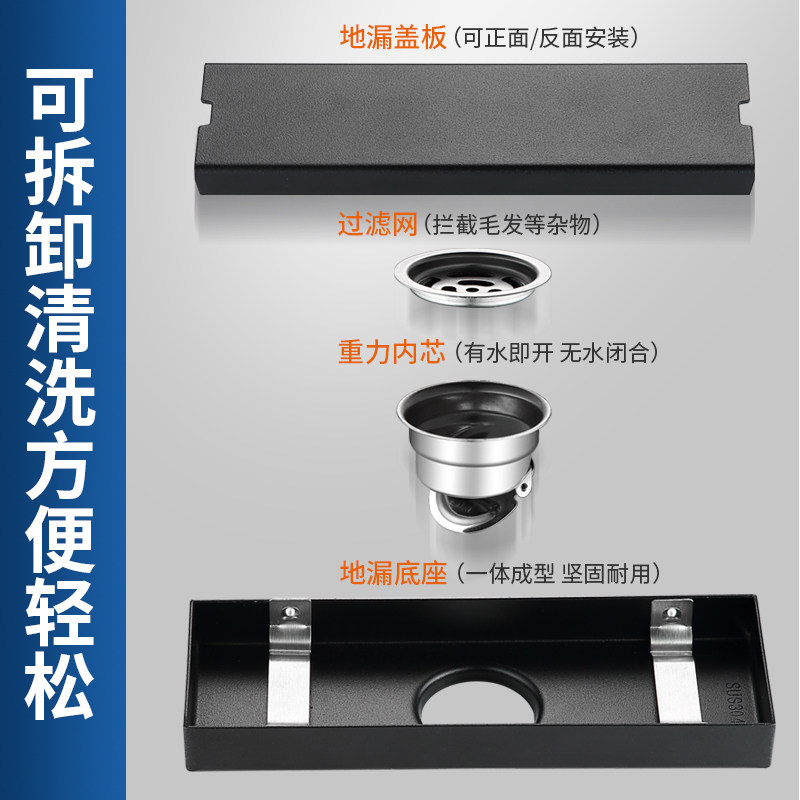 可拆卸清洗方便轻松

地漏盖板（可正面/反面安装）

过滤网（拦截毛发等杂物）

重力内芯（有水即开 无水闭合）

地漏底座（一体成型 坚固耐用）

SUS304