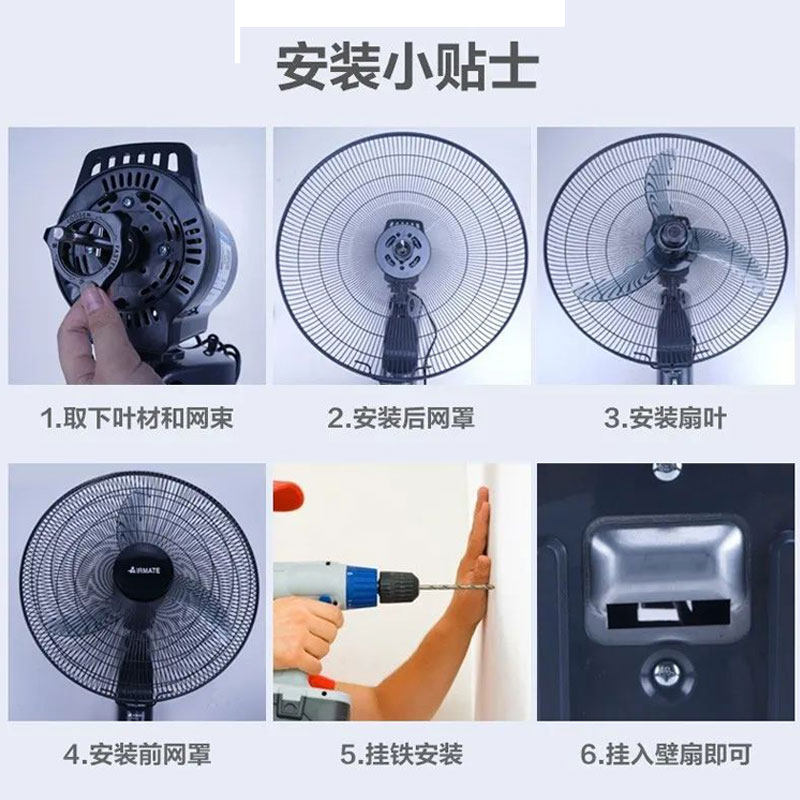 安装小贴士

1.取下叶材和网束

2.安装后网罩

3.安装扇叶

AIRMATE

4.安装前网罩

5.挂铁安装

6.挂入壁扇即可