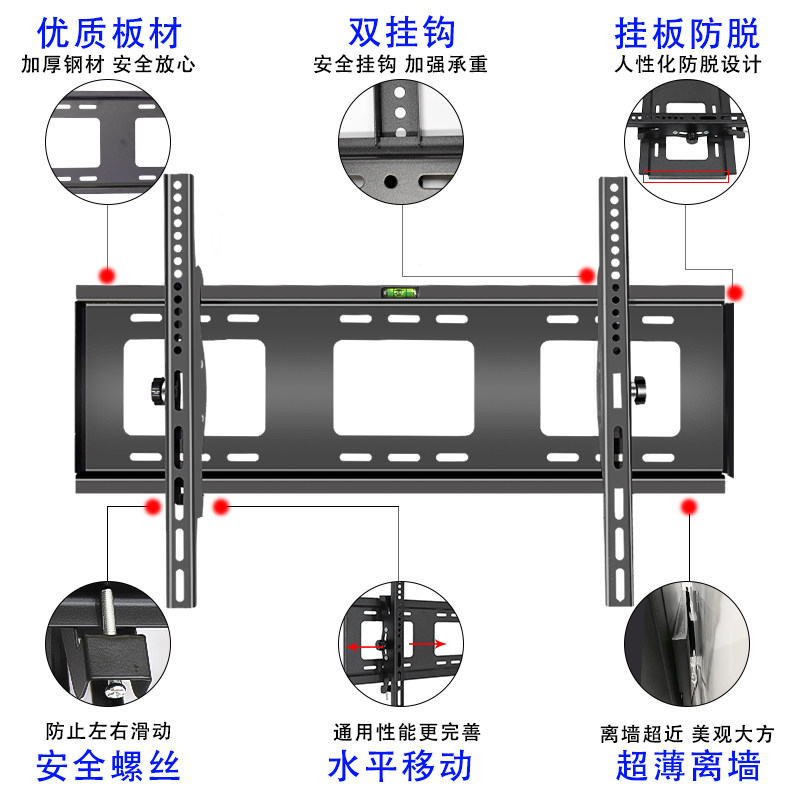 优质板材
加厚钢材 安全放心

双挂钩
安全挂钩 加强承重

挂板防脱
人性化防脱设计

防止左右滑动
安全螺丝

通用性能更完善
水平移动

离墙超近 美观大方
超薄离墙