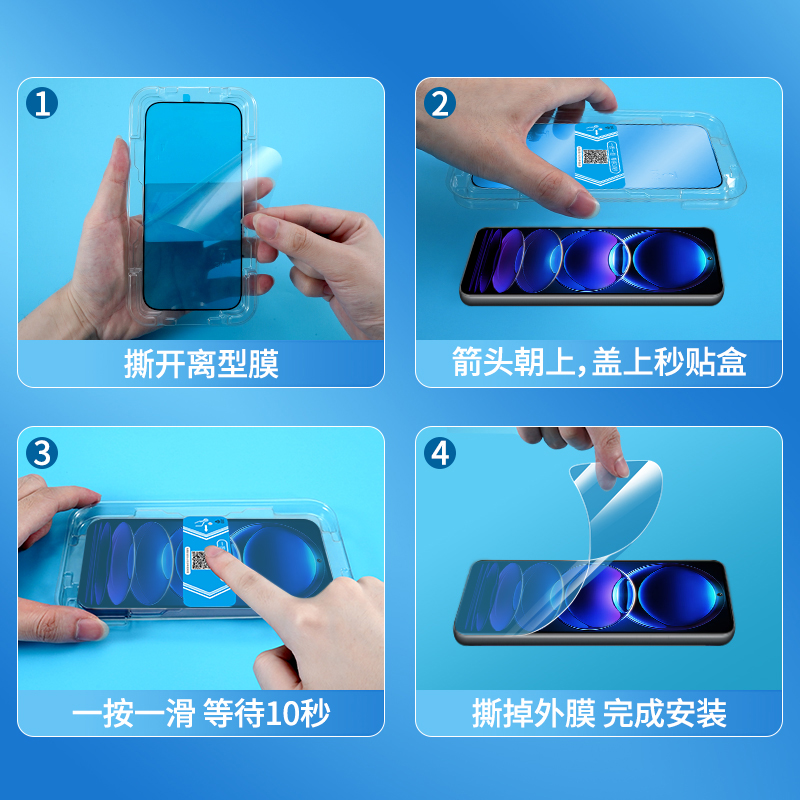 1
撕开离型膜

2
箭头朝上，盖上秒贴盒

3
一按一滑 等待10秒

4
撕掉外膜 完成安装