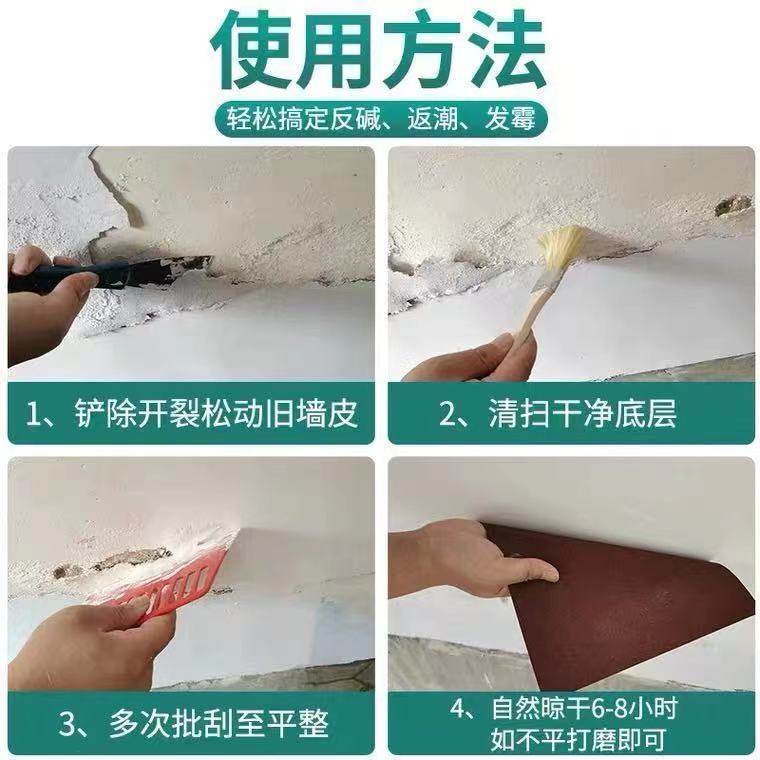 使用方法

轻松搞定反碱、返潮、发霉

1、铲除开裂松动旧墙皮

2、清扫干净底层

3、多次批刮至平整

4、自然晾干6-8小时
如不平打磨即可