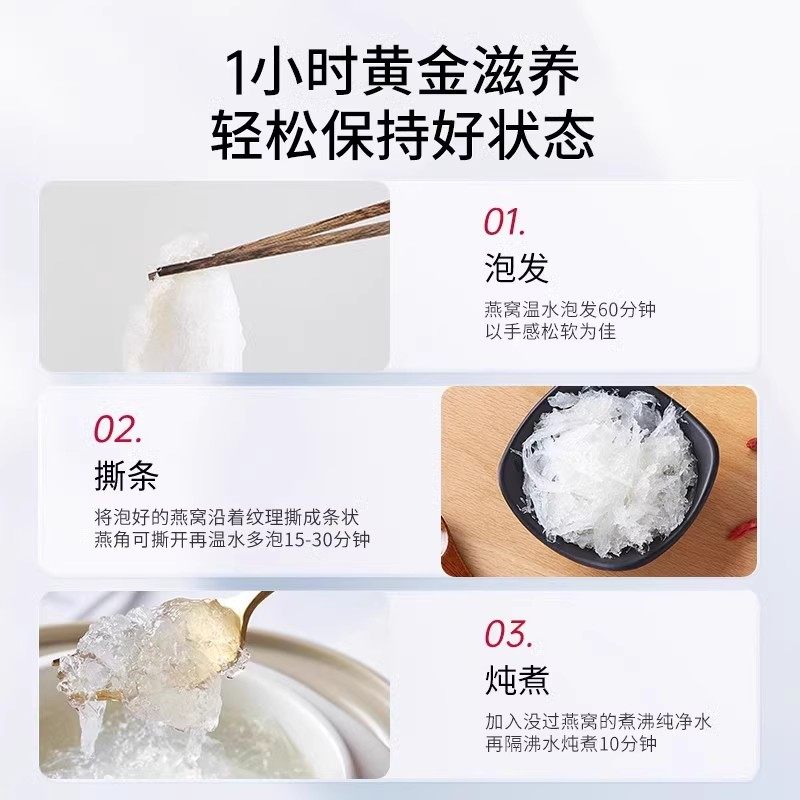 1小时黄金滋养
轻松保持好状态

01.
泡发
燕窝温水泡发60分钟
以手感松软为佳

02.
撕条
将泡好的燕窝沿着纹理撕成条状
燕角可撕开再温水多泡15-30分钟

03.
炖煮
加入没过燕窝的煮沸纯净水
再隔沸水炖煮10分钟