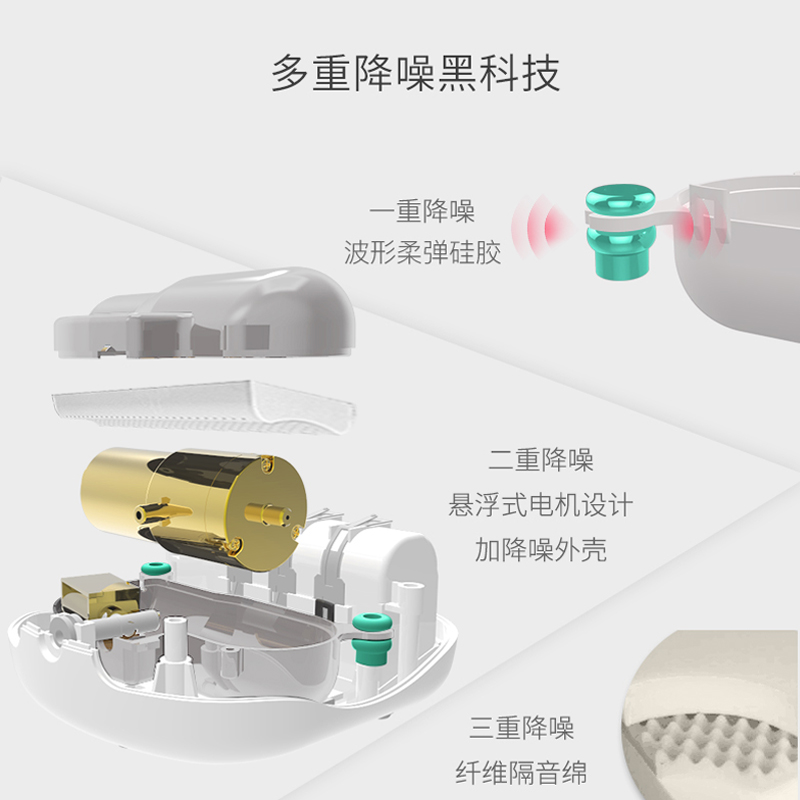 多重降噪黑科技

一重降噪
波形柔弹硅胶

二重降噪
悬浮式电机设计
加降噪外壳

三重降噪
纤维隔音绵